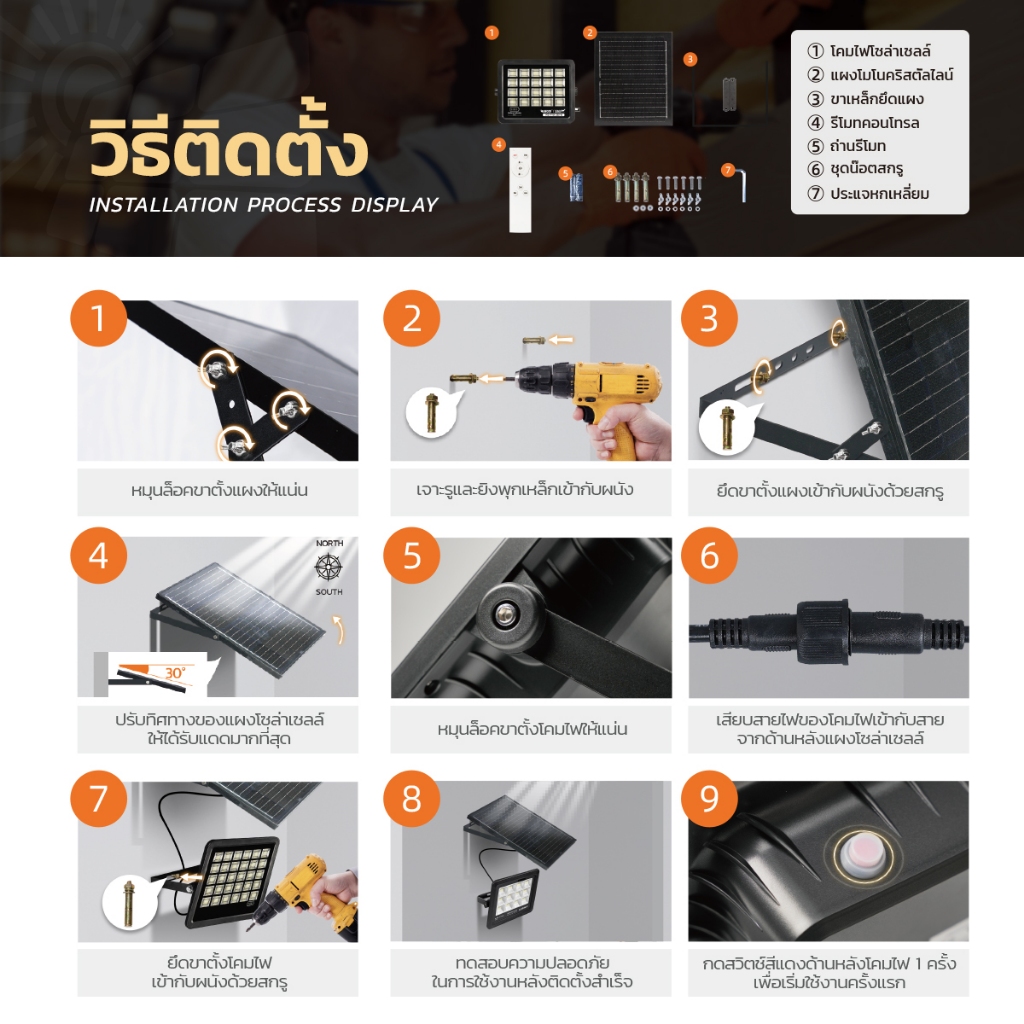 วิธีติดตั้ง
INSTALLATION PROCESS DISPLAY

1 2 3 4 5 6 7

① โคมไฟโซล่าเซลล์
② แผงโมโนคริสตัลไลน์
③ ขาเหล็กยึดแผง
④ รีโมทคอนโทรล
⑤ ถ่านรีโมท
⑥ ชุดน็อตสกรู
⑦ ประแจหกเหลี่ยม

1
หมุนล็อคขาตั้งแผงให้แน่น

2
เจาะรูและยิงพุกเหล็กเข้ากับผนัง

3
ยึดขาตั้งแผงเข้ากับผนังด้วยสกรู

4
NORTH
SOUTH
30°
ปรับทิศทางของแผงโซล่าเซลล์ ให้ได้รับแดดมากที่สุด

5
หมุนล็อคขาตั้งโคมไฟให้แน่น

6
เสียบสายไฟของโคมไฟเข้ากับสาย จากด้านหลังแผงโซล่าเซลล์

7
ยึดขาตั้งโคมไฟ เข้ากับผนังด้วยสกรู

8
ทดสอบความปลอดภัย ในการใช้งานหลังติดตั้งสำเร็จ

9
กดสวิตซ์สีแดงด้านหลังโคมไฟ 1 ครั้ง เพื่อเริ่มใช้งานครั้งแรก