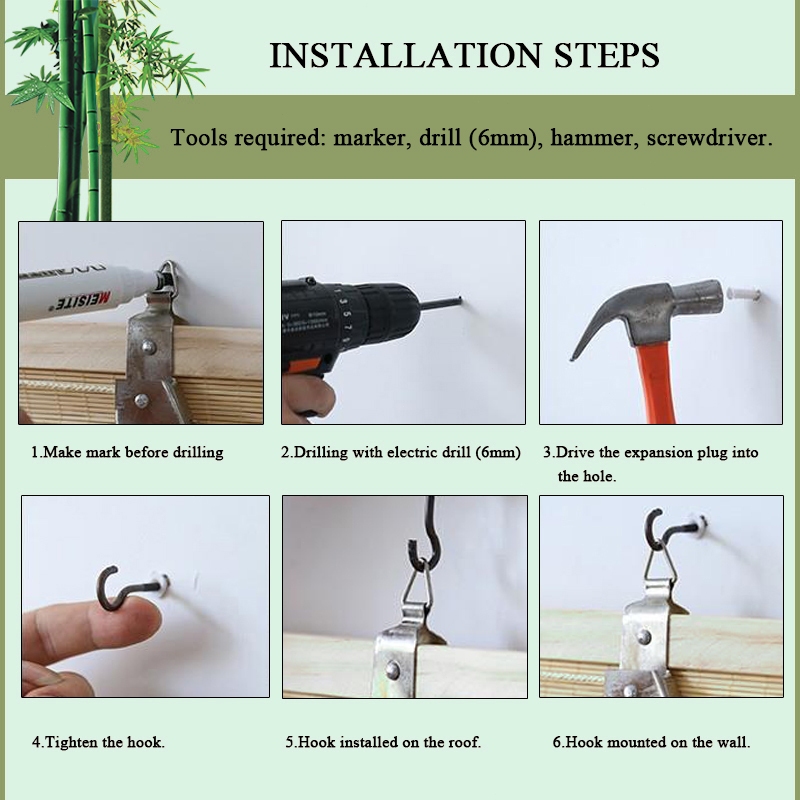 INSTALLATION STEPS

Tools required: marker, drill (6mm), hammer, screwdriver.

MEISITE

1.Make mark before drilling

2.Drilling with electric drill (6mm)

3.Drive the expansion plug into the hole.

4.Tighten the hook.

5.Hook installed on the roof.

6.Hook mounted on the wall.