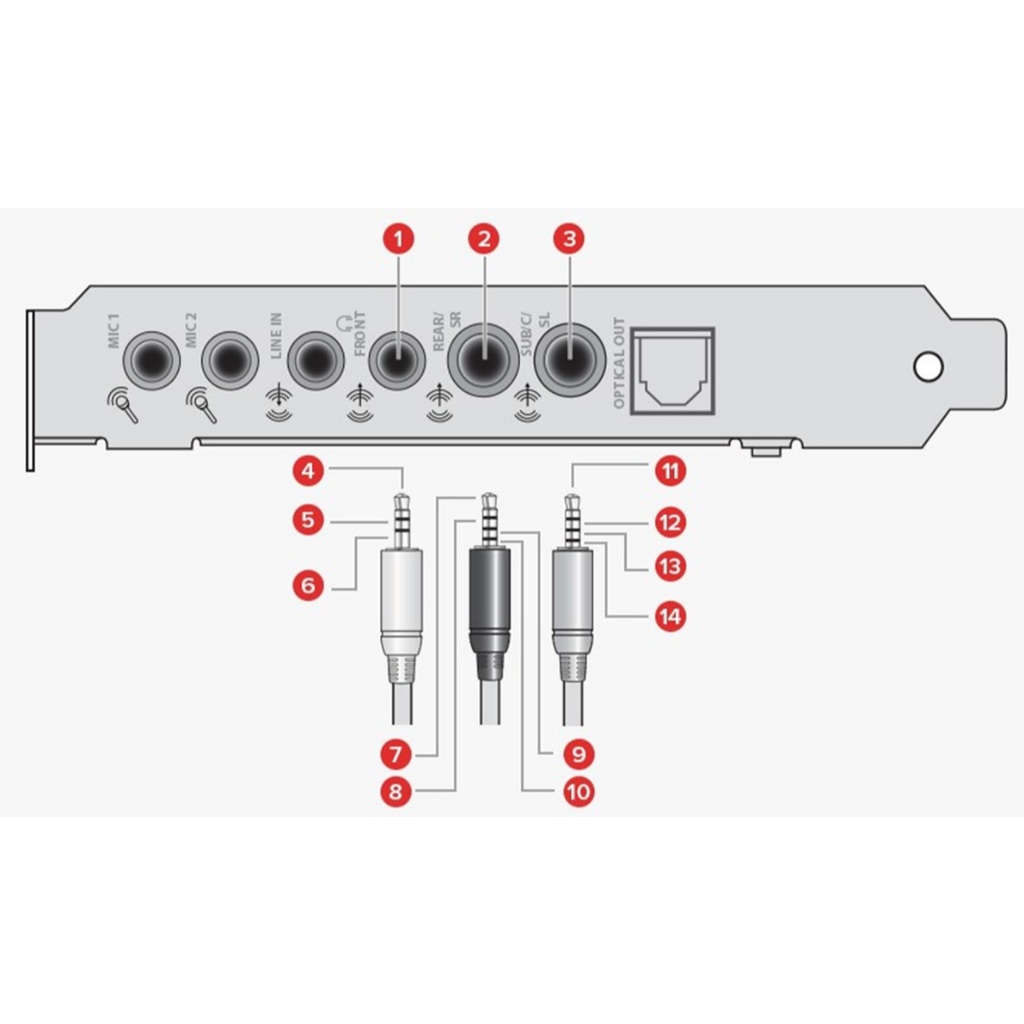 1
2
3

MIC 1
MIC 2
LINE IN
FRONT
REAR/ SR
SUB/C/ SL
OPTICAL OUT

4
5
6
11
12
13
14
7
8
9
10