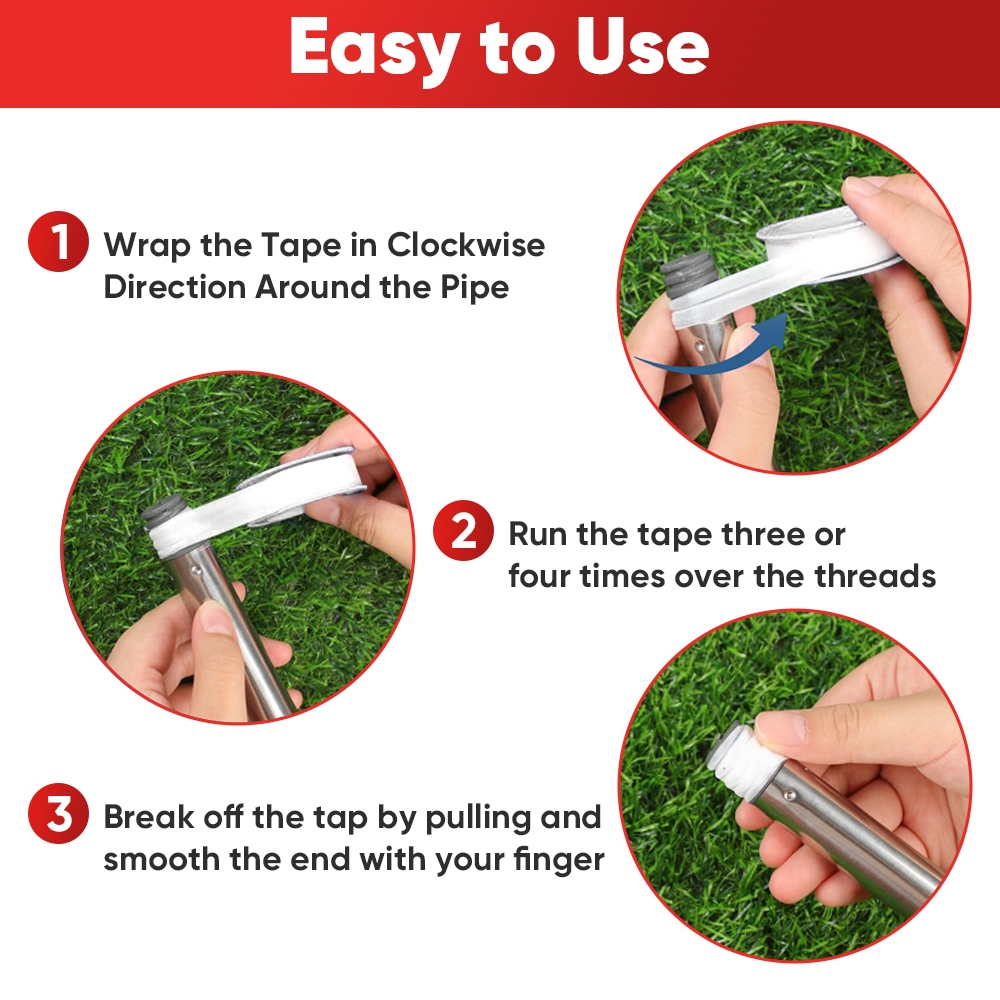 Easy to Use

1 Wrap the Tape in Clockwise Direction Around the Pipe

2 Run the tape three or four times over the threads

3 Break off the tap by pulling and smooth the end with your finger