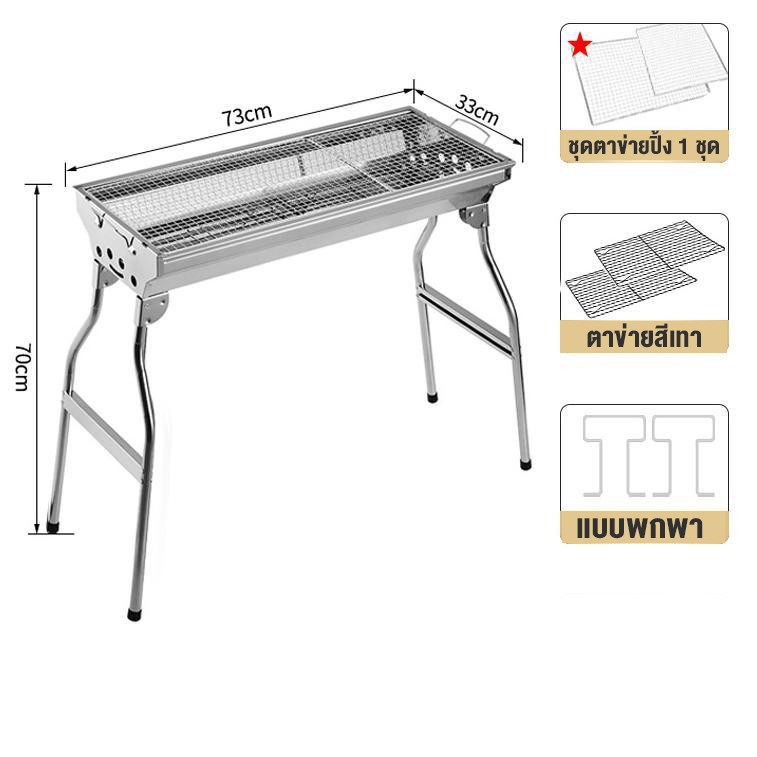 73cm

33cm

70cm

ชุดตาข่ายปิ้ง 1 ชุด

ตาข่ายสีเทา

แบบพกพา