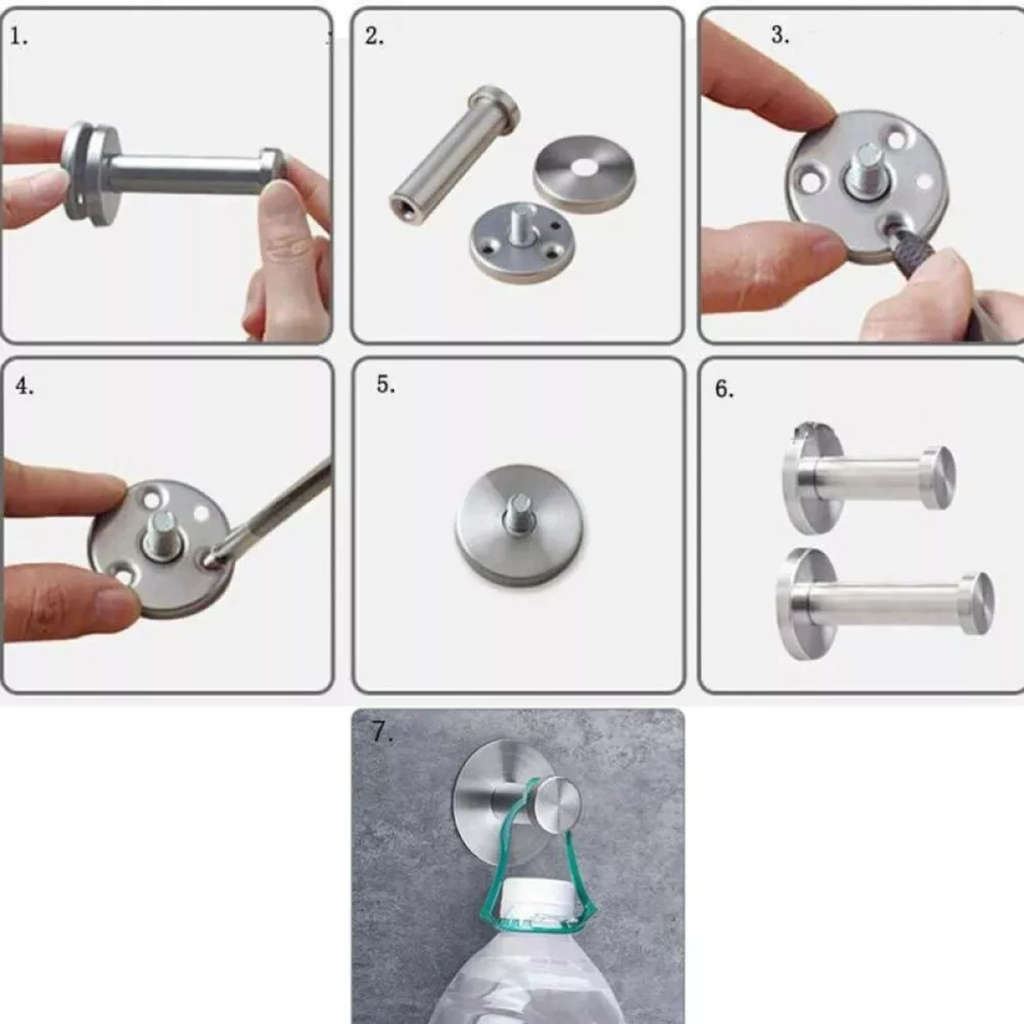 1.
2.
3.
4.
5.
6.
7.