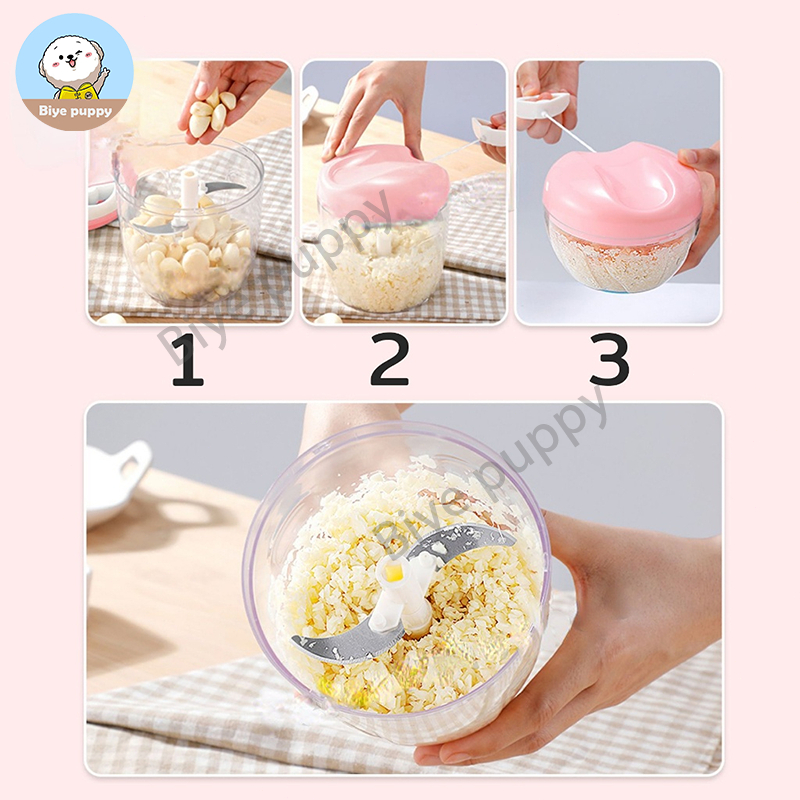 Biye puppy

Biye puppy

1

2

3

Biye puppy