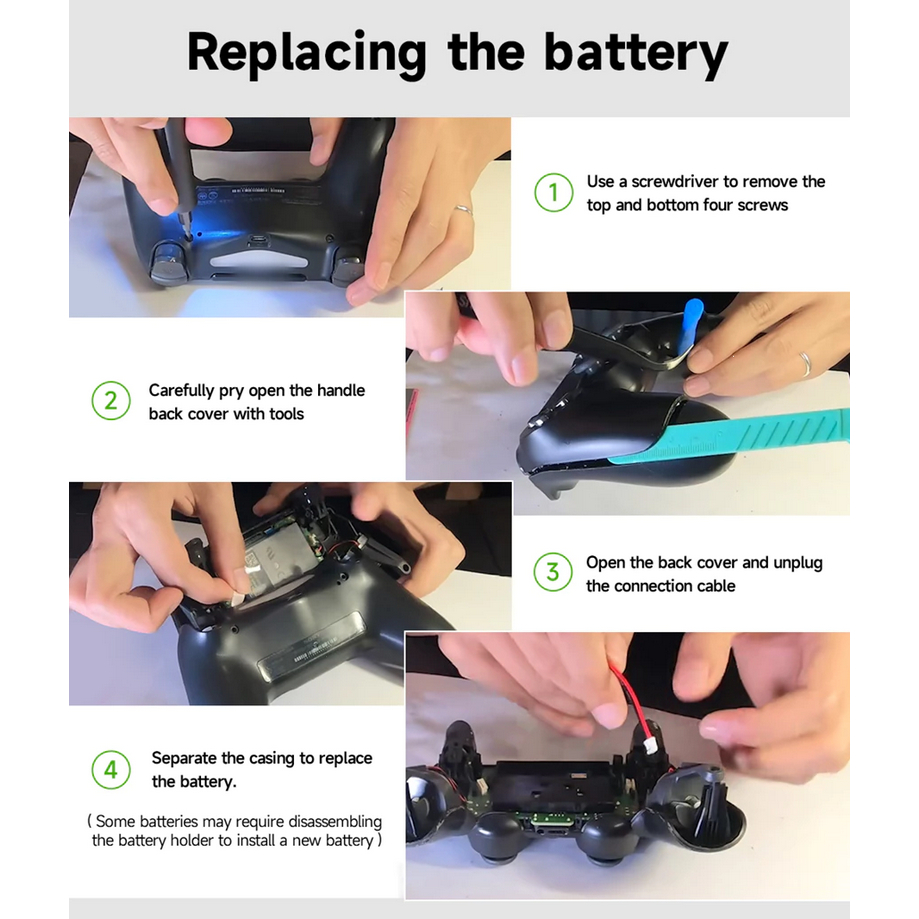 Replacing the battery

1 Use a screwdriver to remove the top and bottom four screws

2 Carefully pry open the handle back cover with tools

3 Open the back cover and unplug the connection cable

4 Separate the casing to replace the battery.

( Some batteries may require disassembling the battery holder to install a new battery )