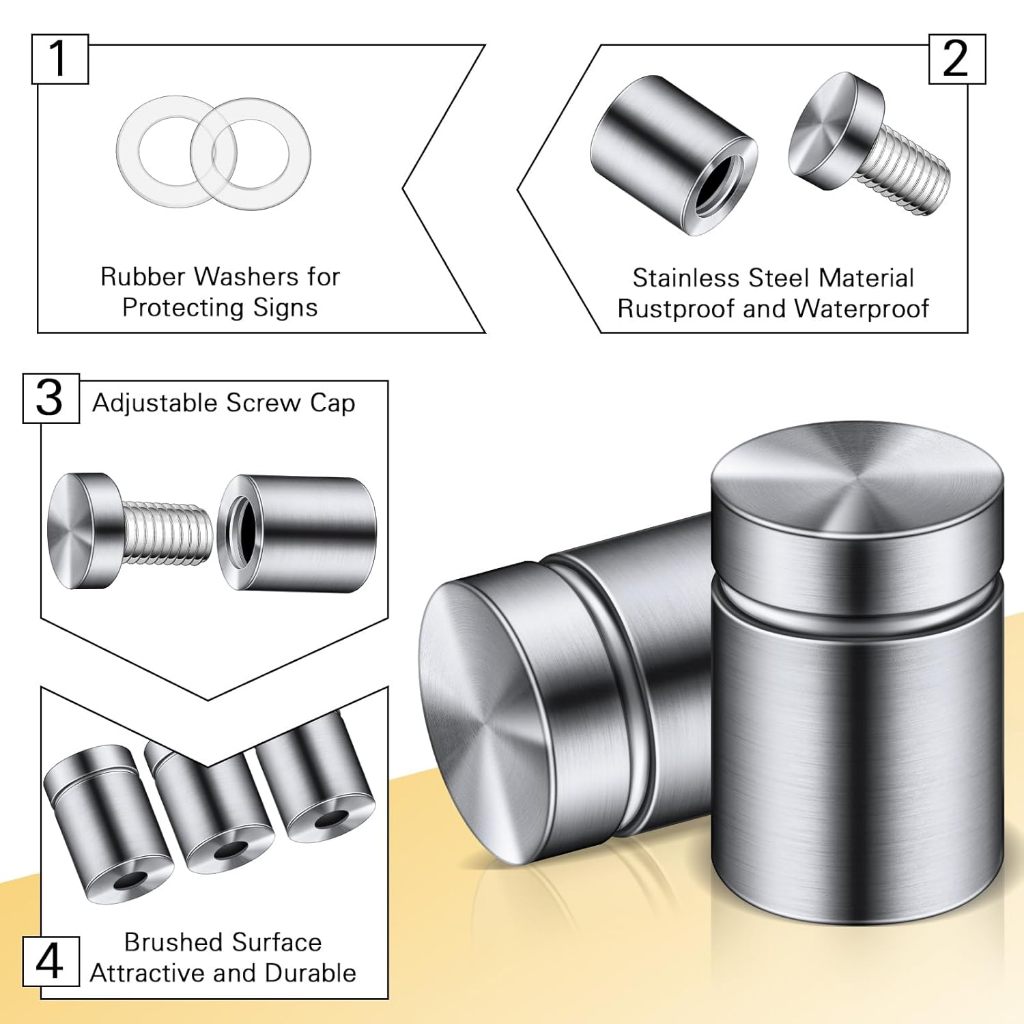 1

Rubber Washers for Protecting Signs

2

Stainless Steel Material Rustproof and Waterproof

3

Adjustable Screw Cap

4

Brushed Surface Attractive and Durable