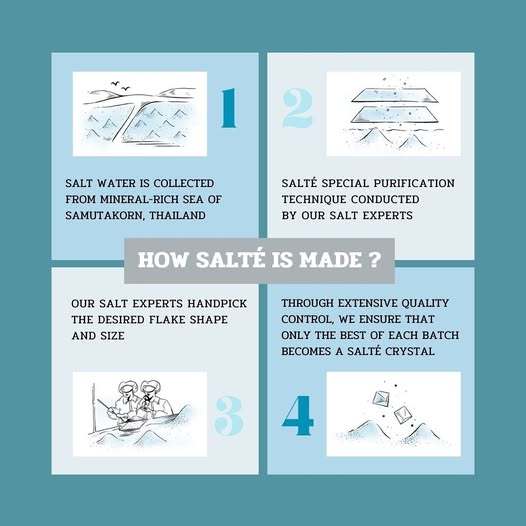 1

SALT WATER IS COLLECTED FROM MINERAL-RICH SEA OF SAMUTAKORN, THAILAND

2

SALTÉ SPECIAL PURIFICATION TECHNIQUE CONDUCTED BY OUR SALT EXPERTS

HOW SALTÉ IS MADE ?

OUR SALT EXPERTS HANDPICK THE DESIRED FLAKE SHAPE AND SIZE

3

THROUGH EXTENSIVE QUALITY CONTROL, WE ENSURE THAT ONLY THE BEST OF EACH BATCH BECOMES A SALTÉ CRYSTAL

4