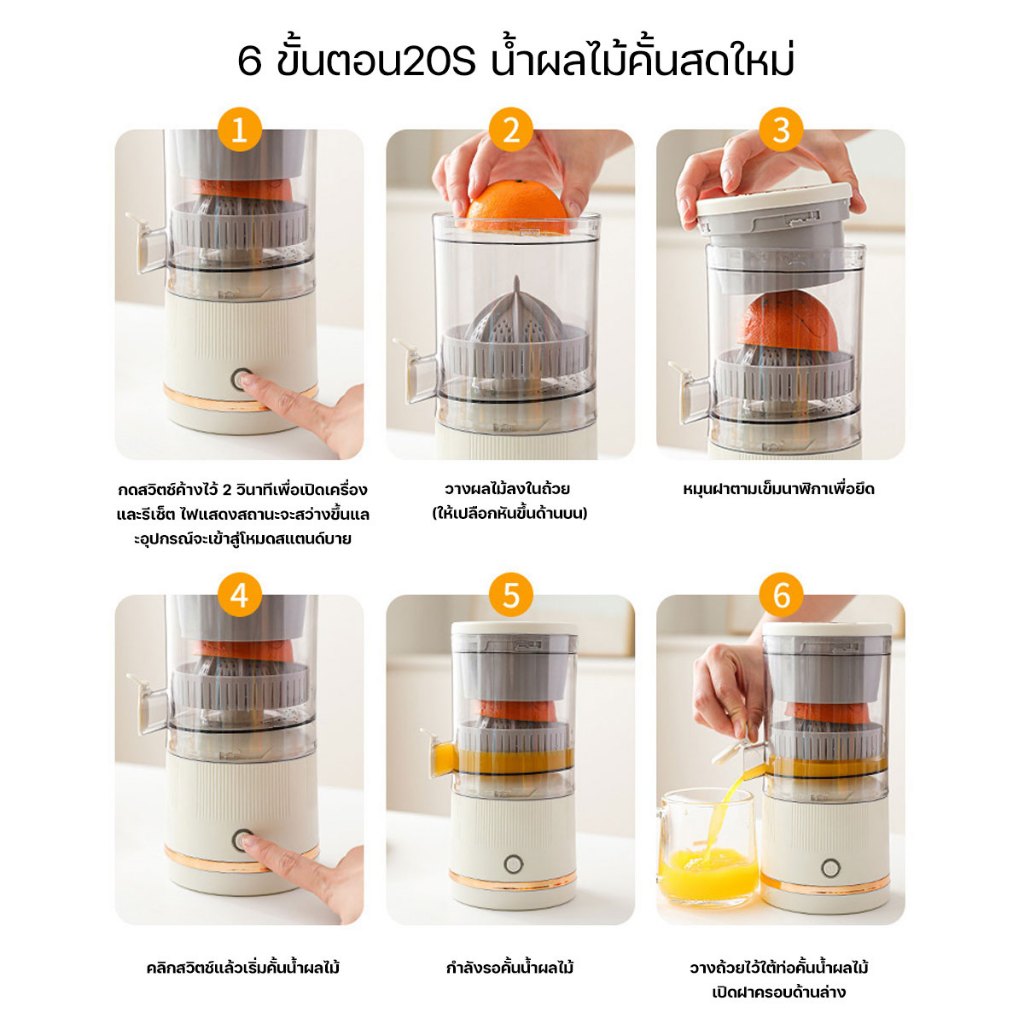 6 ขั้นตอน20S น้ำผลไม้คั้นสดใหม่

1

กดสวิตช์ค้างไว้ 2 วินาทีเพื่อเปิดเครื่องและรีเซ็ต ไฟแสดงสถานะจะสว่างขึ้นและอุปกรณ์จะเข้าสู่โหมดสแตนด์บาย

2

วางผลไม้ลงในถ้วย (ให้เปลือกหันขึ้นด้านบน)

3

หมุนฝาตามเข็มนาฬิกาเพื่อยึด

4

คลิกสวิตช์แล้วเริ่มคั้นน้ำผลไม้

5

กำลังรอคั้นน้ำผลไม้

6

วางถ้วยไว้ใต้ท่อคั้นน้ำผลไม้ เปิดฝาครอบด้านล่าง