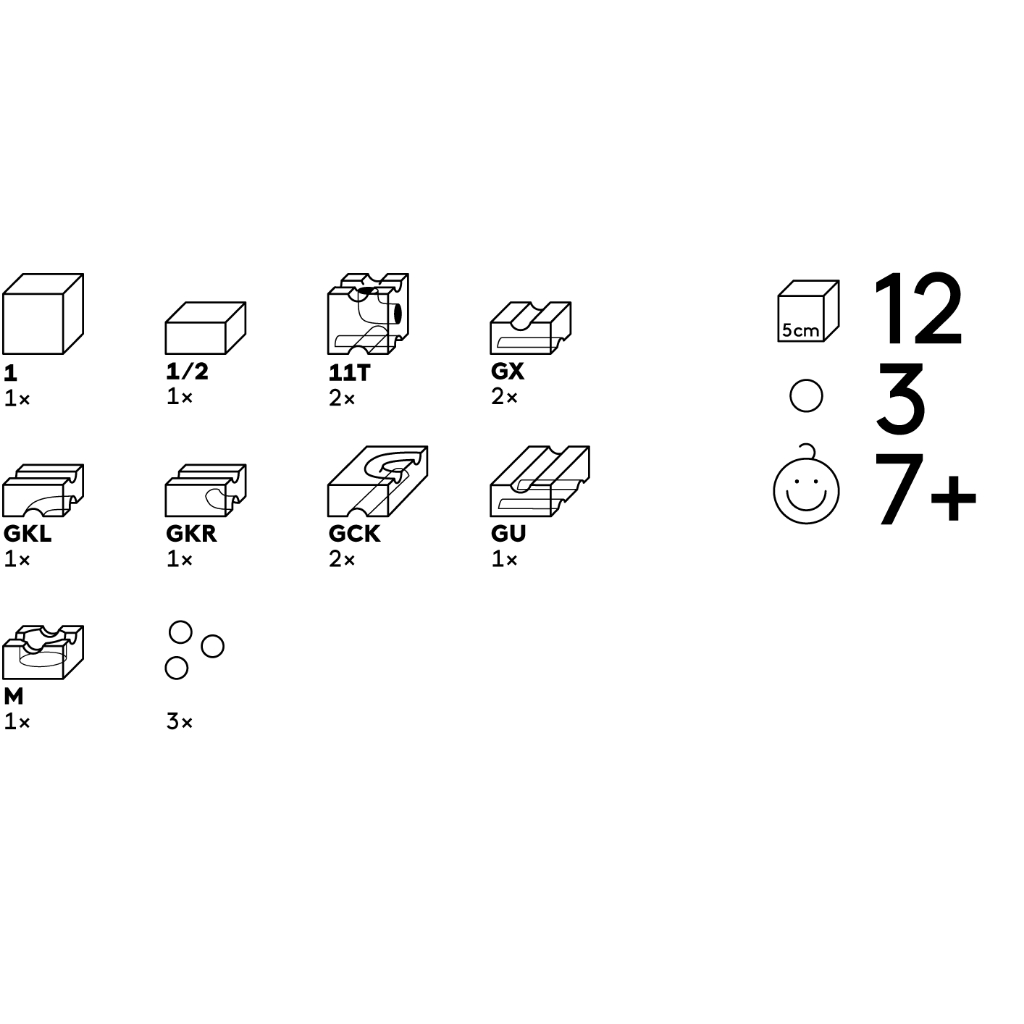 1
1×

1/2
1×

11T
2×

GX
2×

GKL
1×

GKR
1×

GCK
2×

GU
1×

M
1×

3×

5cm
12

3

7+