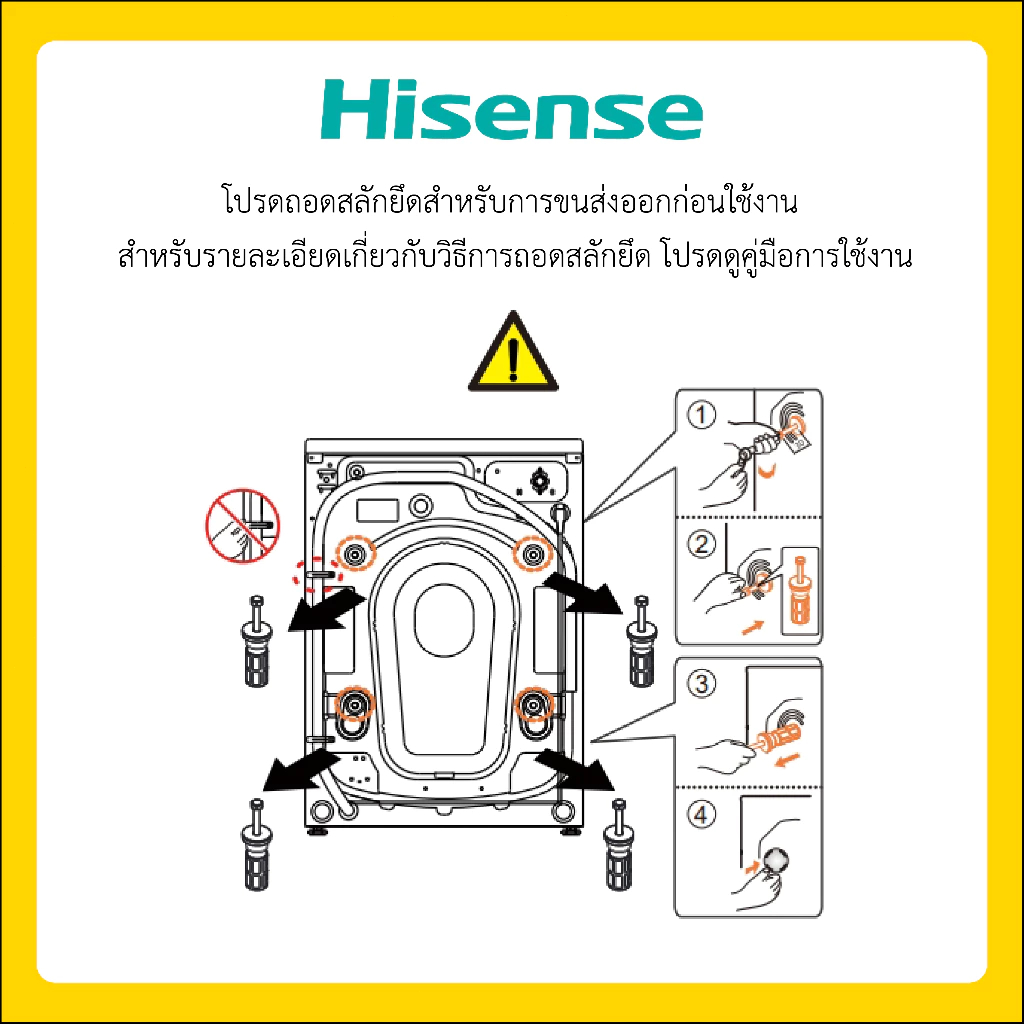 Hisense

โปรดถอดสลักยึดสำหรับการขนส่งออกก่อนใช้งาน
สำหรับรายละเอียดเกี่ยวกับวิธีการถอดสลักยึด โปรดดูคู่มือการใช้งาน

1
2
3
4