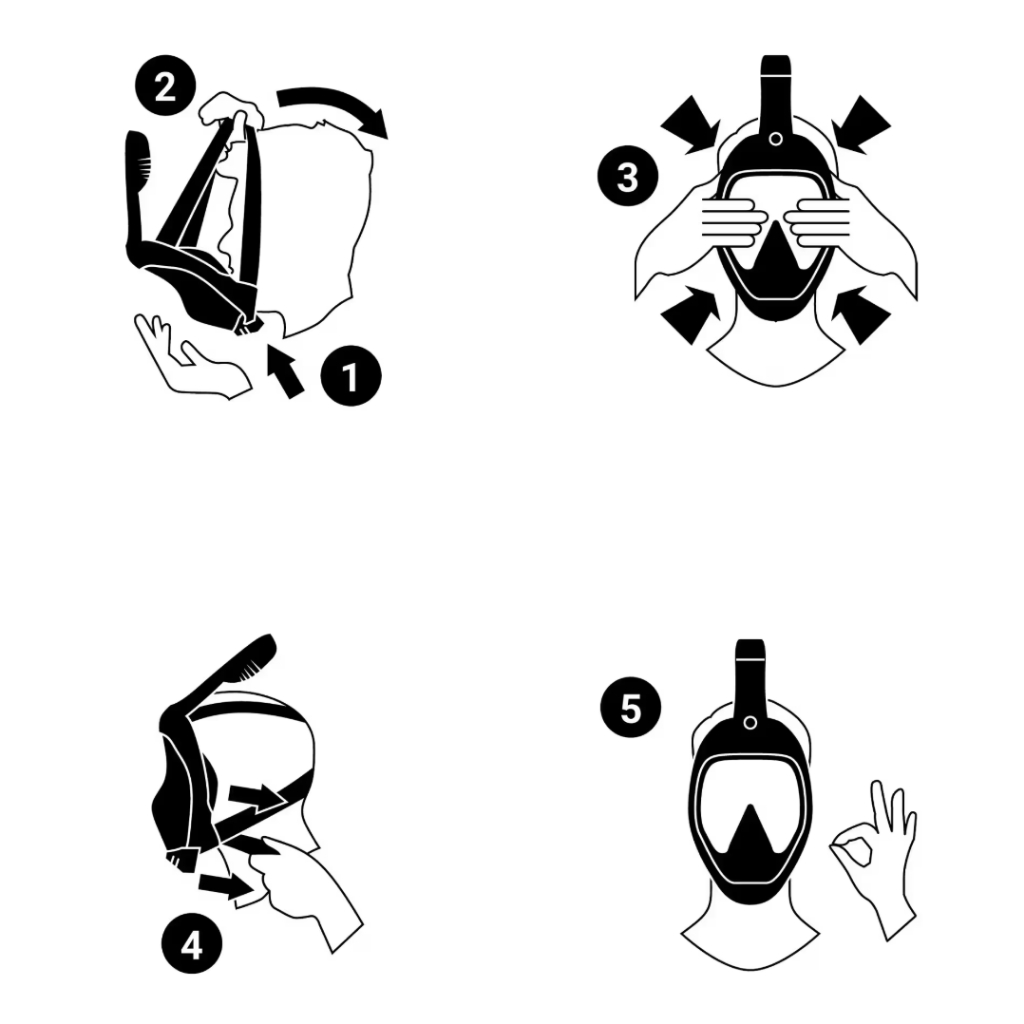 2
1
3
4
5