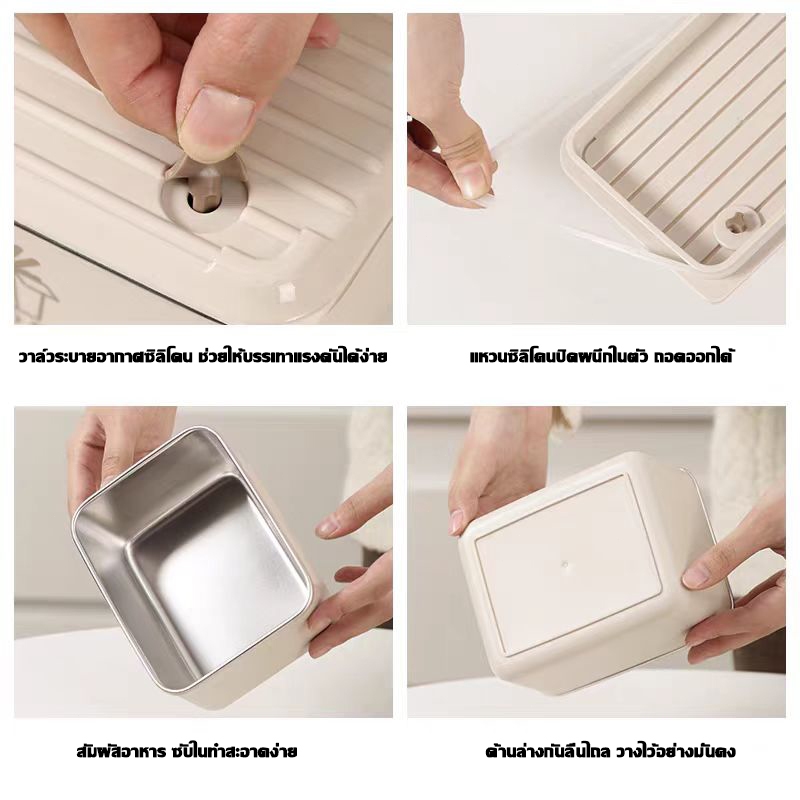 วาล์วระบายอากาศซิลิโคน ช่วยให้บรรเทาแรงดันได้ง่าย

แหวนซิลิโคนปิดผนึกในตัว ถอดออกได้

สัมผัสอาหาร ซับในทำสะอาดง่าย

ด้านล่างกันลื่นไถล วางไว้อย่างมั่นคง