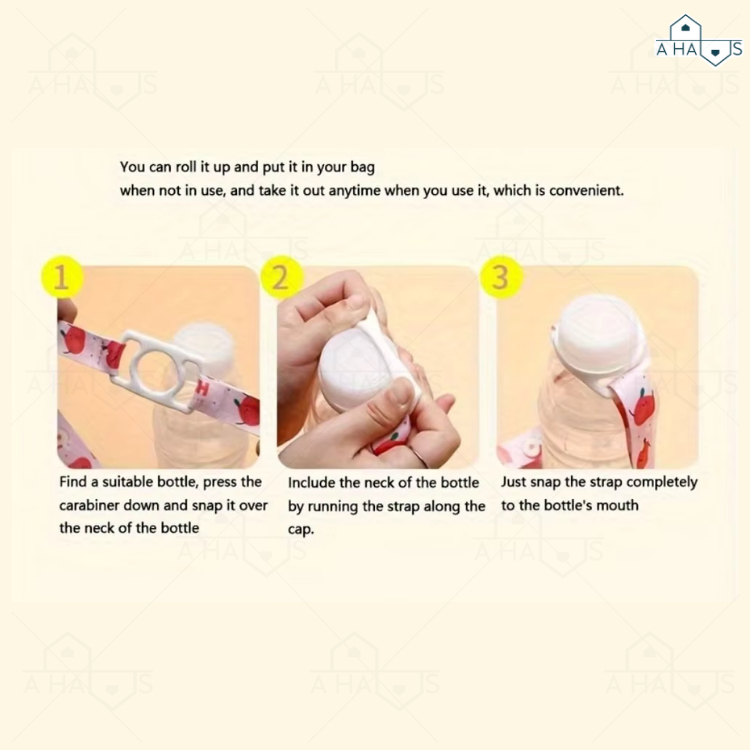 A HA S

You can roll it up and put it in your bag when not in use, and take it out anytime when you use it, which is convenient.

1

Find a suitable bottle, press the carabiner down and snap it over the neck of the bottle

2

Include the neck of the bottle by running the strap along the cap.

3

Just snap the strap completely to the bottle's mouth