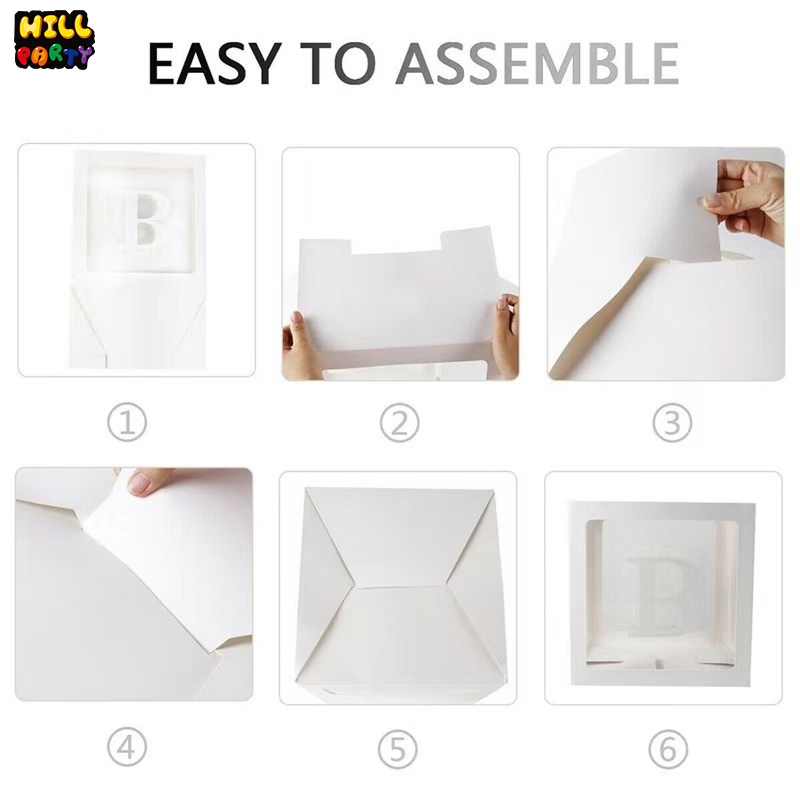 HILL PARTY

EASY TO ASSEMBLE

B

①

②

③

④

⑤

B

⑥