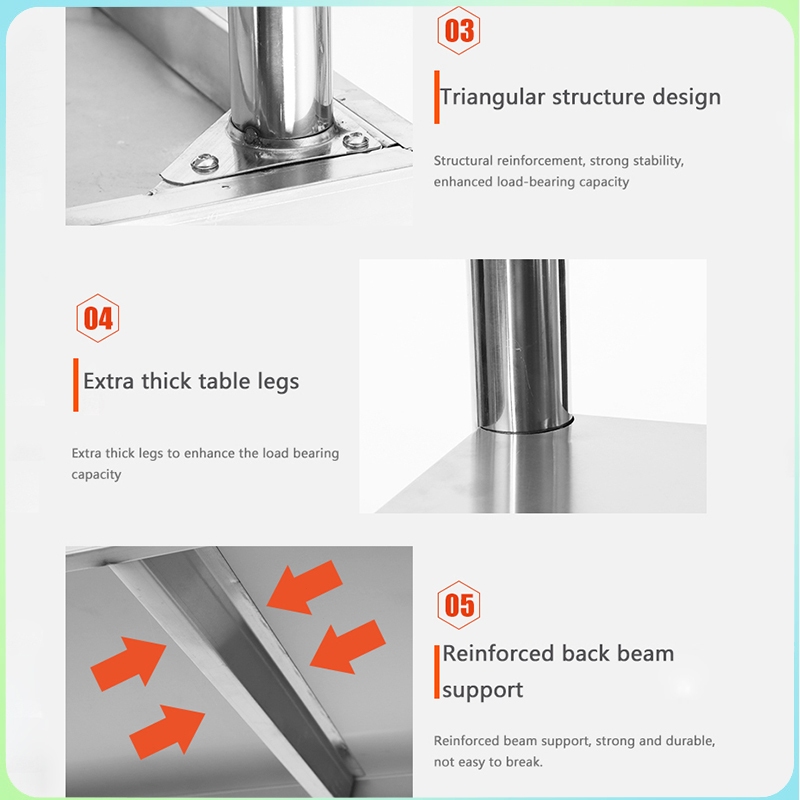 03

Triangular structure design

Structural reinforcement, strong stability, enhanced load-bearing capacity

04

Extra thick table legs

Extra thick legs to enhance the load bearing capacity

05

Reinforced back beam support

Reinforced beam support, strong and durable, not easy to break.