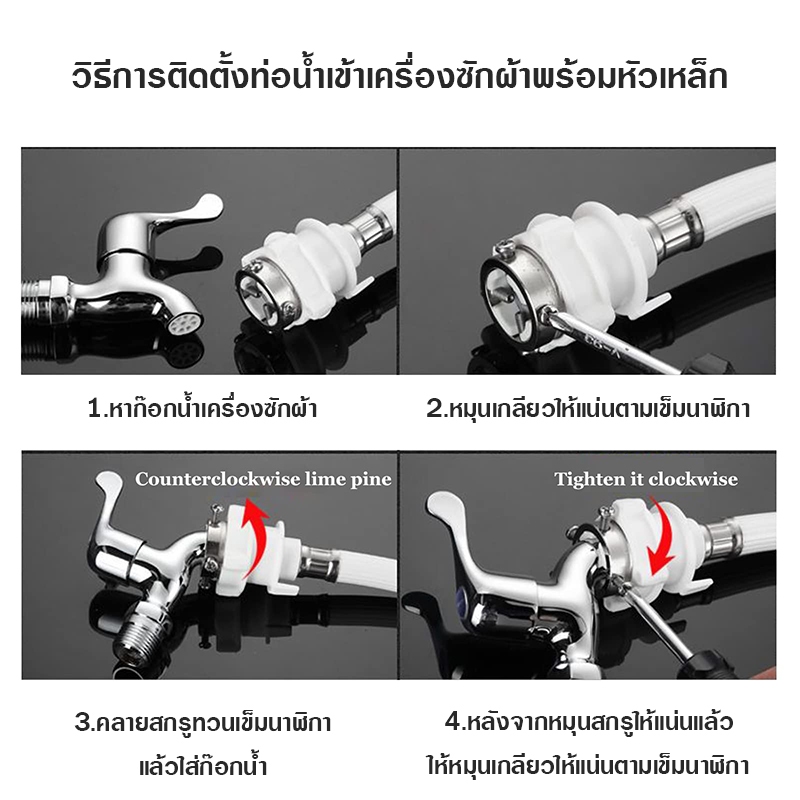 วิธีการติดตั้งท่อน้ำเข้าเครื่องซักผ้าพร้อมหัวเหล็ก

1.หาก๊อกน้ำเครื่องซักผ้า

2.หมุนเกลียวให้แน่นตามเข็มนาฬิกา

Counterclockwise lime pine

Tighten it clockwise

3.คลายสกรูทวนเข็มนาฬิกา แล้วใส่ก๊อกน้ำ

4.หลังจากหมุนสกรูให้แน่นแล้ว ให้หมุนเกลียวให้แน่นตามเข็มนาฬิกา