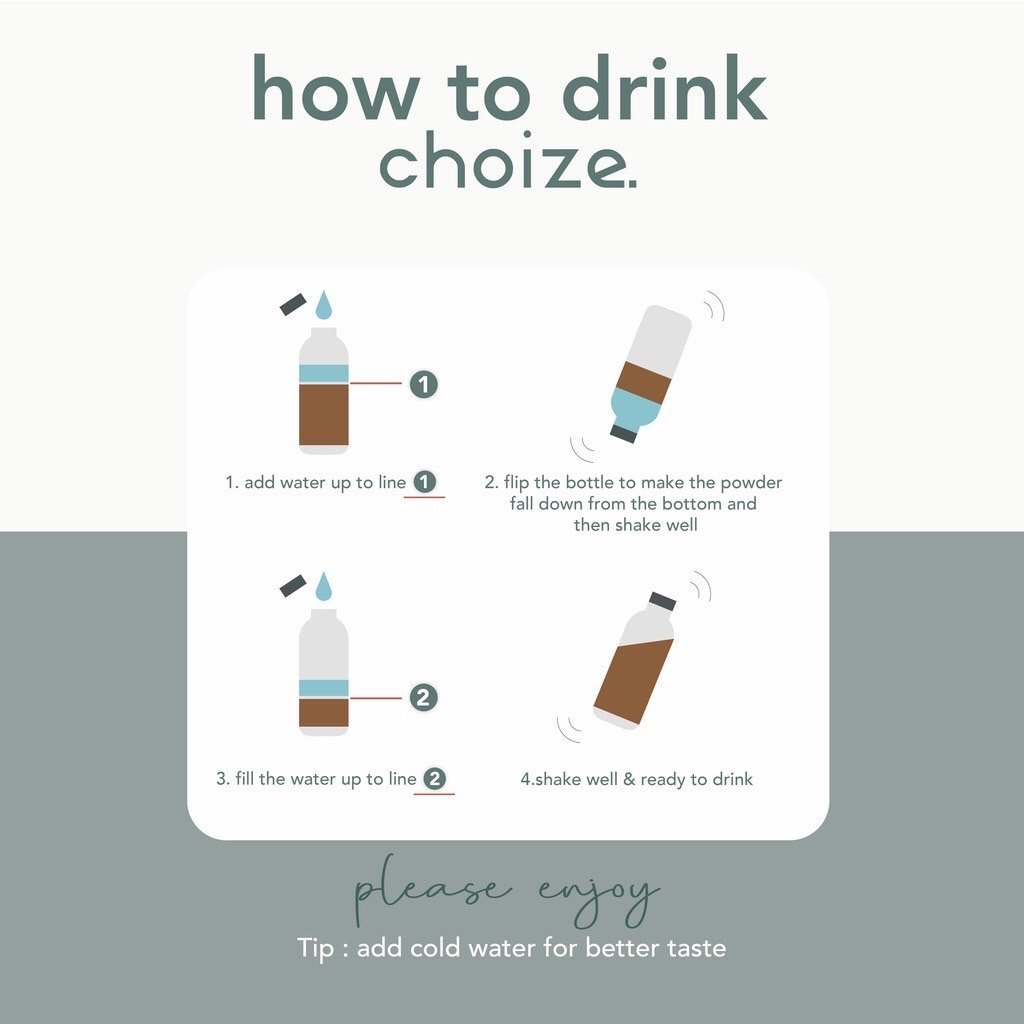 how to drink
choize.

1

1. add water up to line 1

2. flip the bottle to make the powder fall down from the bottom and then shake well

2

3. fill the water up to line 2

4.shake well & ready to drink

please enjoy

Tip : add cold water for better taste