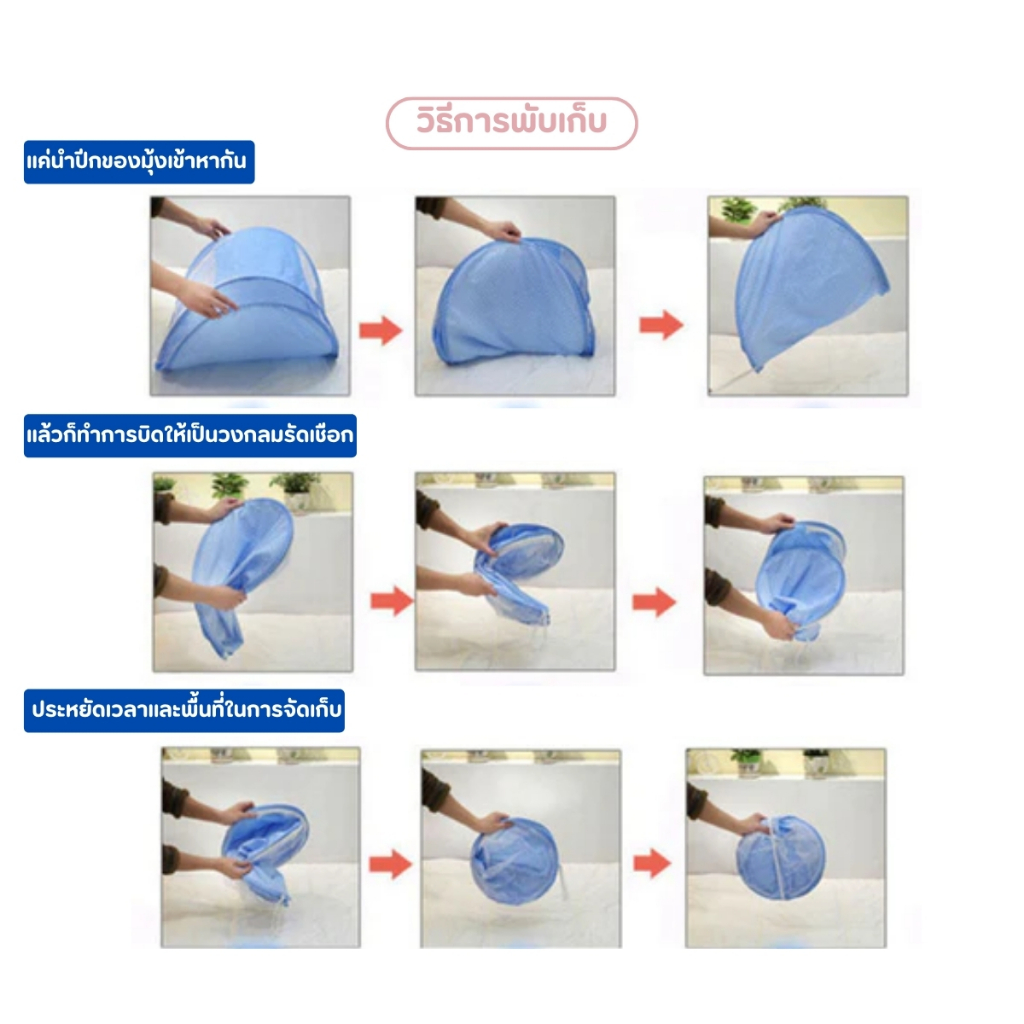 วิธีการพับเก็บ

แค่นำปีกของมุ้งเข้าหากัน

แล้วก็ทำการบิดให้เป็นวงกลมรัดเชือก

ประหยัดเวลาและพื้นที่ในการจัดเก็บ