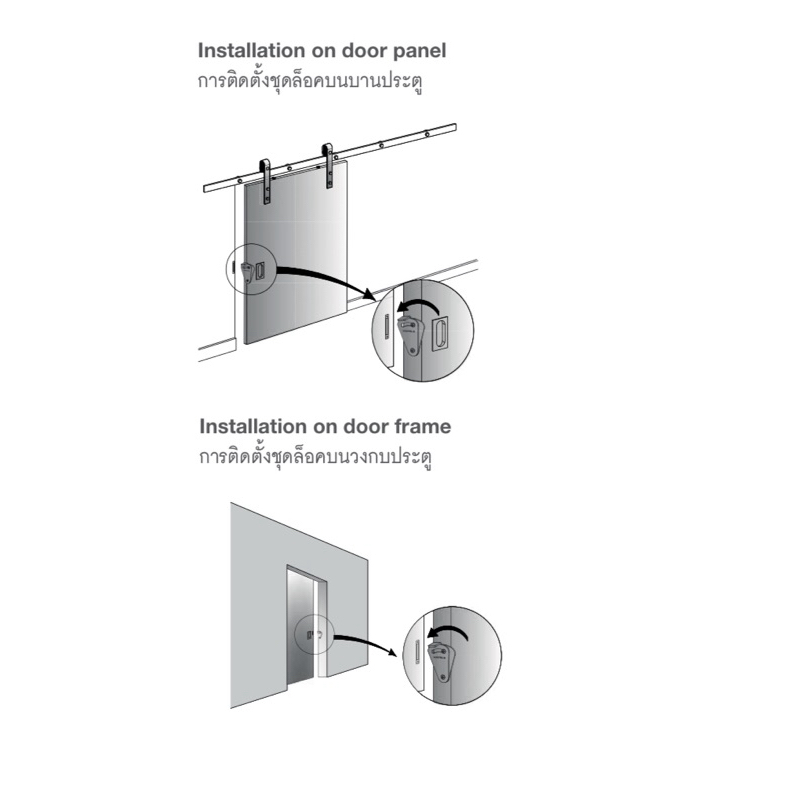 Installation on door panel
การติดตั้งชุดล็อคบนบานประตู

Installation on door frame
การติดตั้งชุดล็อคบนวงกบประตู