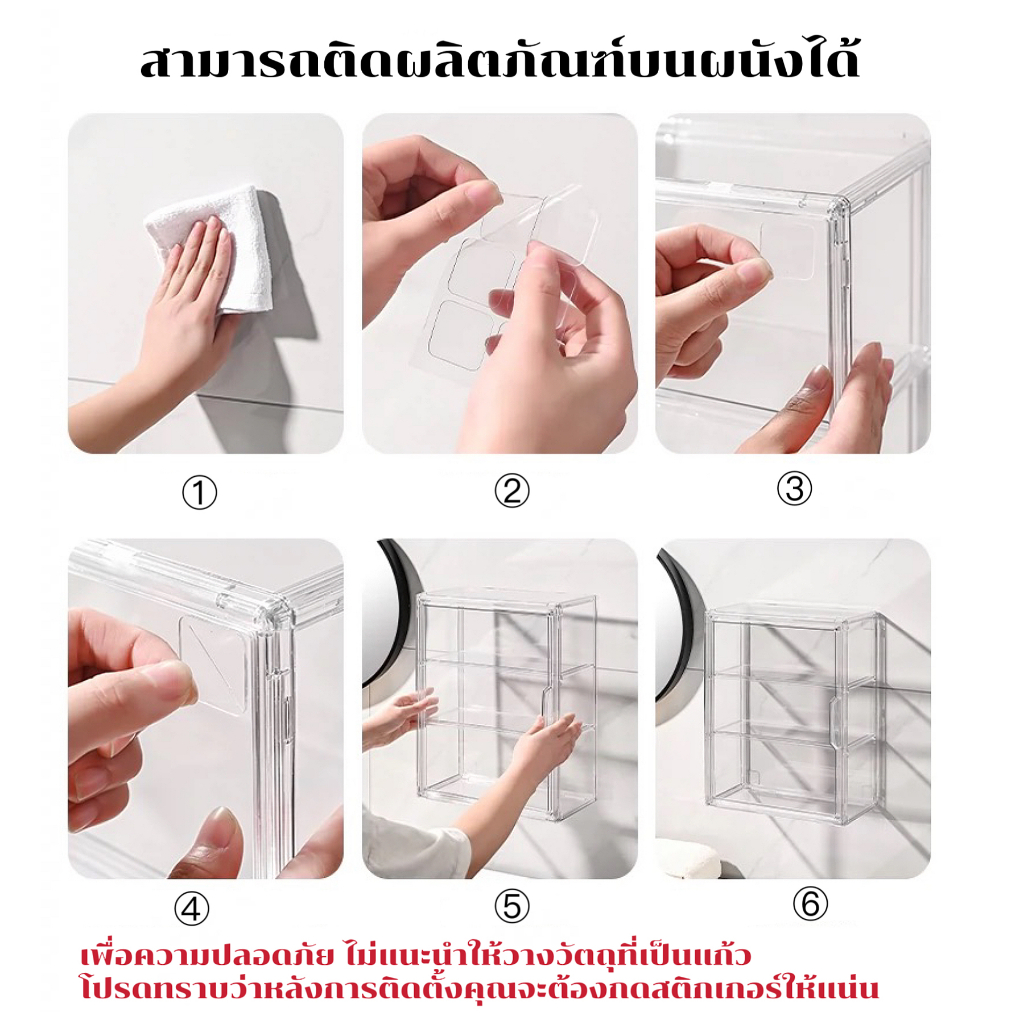 สามารถติดผลิตภัณฑ์บนผนังได้

①

②

③

④

⑤

⑥

เพื่อความปลอดภัย ไม่แนะนำให้วางวัตถุที่เป็นแก้ว
โปรดทราบว่าหลังการติดตั้งคุณจะต้องกดสติกเกอร์ให้แน่น