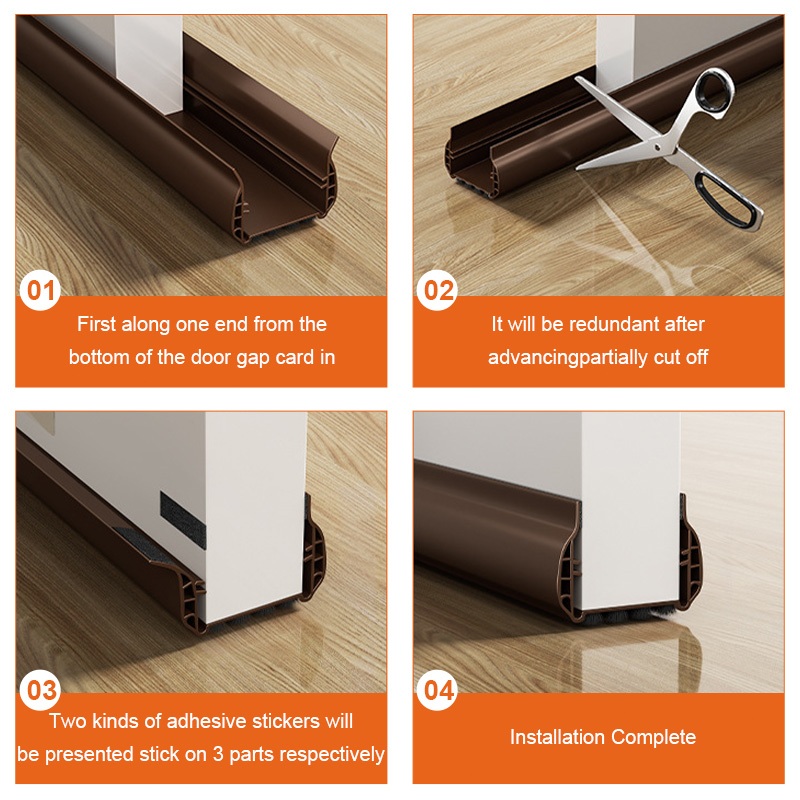 01

First along one end from the bottom of the door gap card in

02

It will be redundant after advancingpartially cut off

03

Two kinds of adhesive stickers will be presented stick on 3 parts respectively

04

Installation Complete