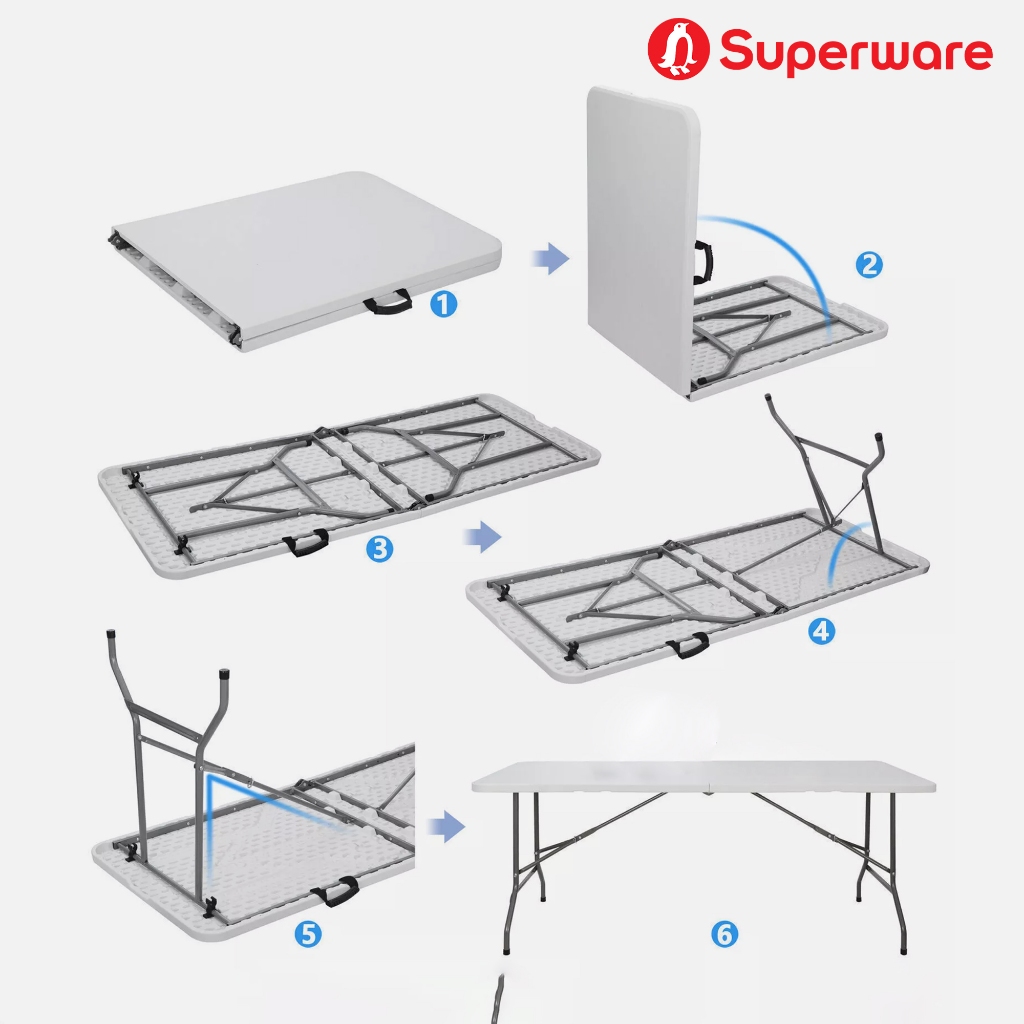 Superware

1

2

3

4

5

6