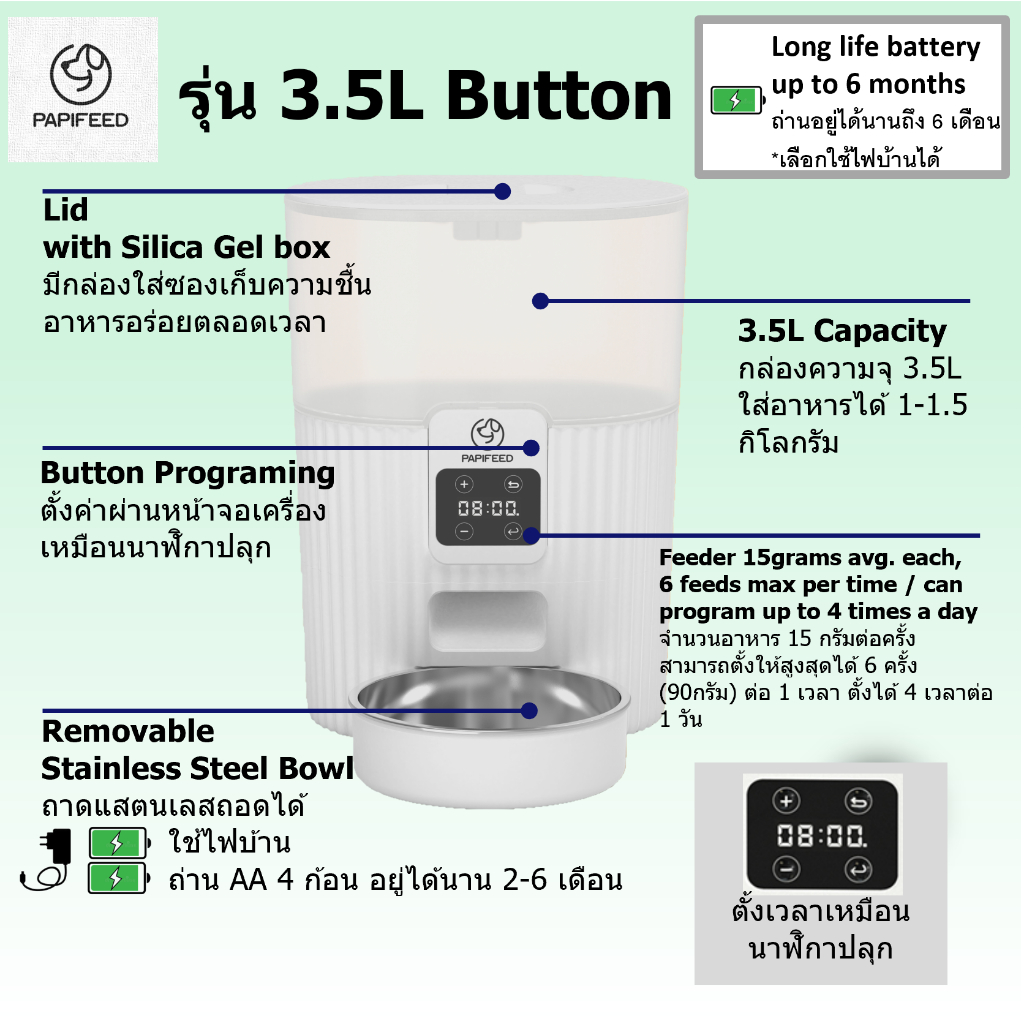 PAPIFEED

รุ่น 3.5L Button

Long life battery up to 6 months
ถ่านอยู่ได้นานถึง 6 เดือน
*เลือกใช้ไฟบ้านได้

Lid
with Silica Gel box
มีกล่องใส่ซองเก็บความชื้น
อาหารอร่อยตลอดเวลา

3.5L Capacity
กล่องความจุ 3.5L
ใส่อาหารได้ 1-1.5
กิโลกรัม

PAPIFEED

08:00.

Button Programing
ตั้งค่าผ่านหน้าจอเครื่อง
เหมือนนาฬิกาปลุก

Feeder 15grams avg. each,
6 feeds max per time / can
program up to 4 times a day
จำนวนอาหาร 15 กรัมต่อครั้ง
สามารถตั้งให้สูงสุดได้ 6 ครั้ง
(90กรัม) ต่อ 1 เวลา ตั้งได้ 4 เวลาต่อ
1 วัน

Removable
Stainless Steel Bowl
ถาดแสตนเลสถอดได้
ใช้ไฟบ้าน
ถ่าน AA 4 ก้อน อยู่ได้นาน 2-6 เดือน

08:00.

ตั้งเวลาเหมือน
นาฬิกาปลุก