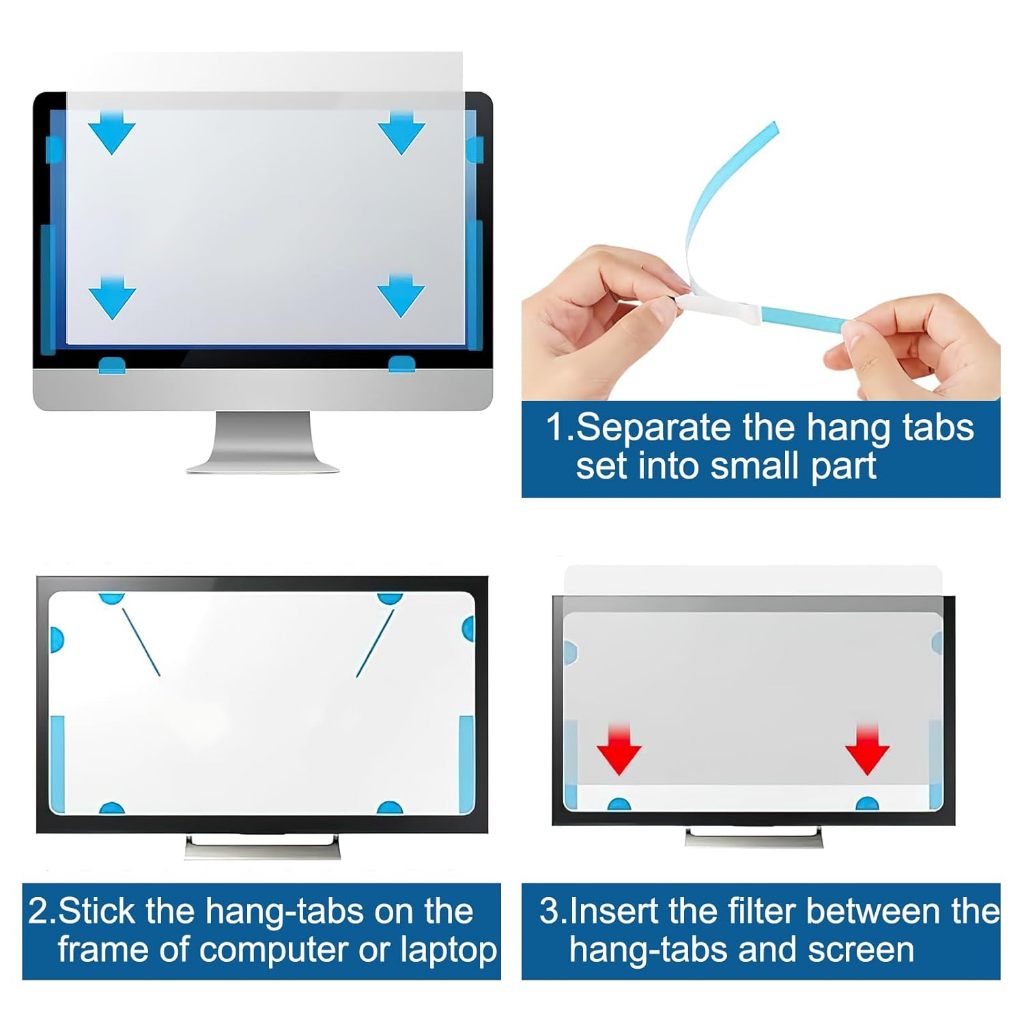 1.Separate the hang tabs set into small part

2.Stick the hang-tabs on the frame of computer or laptop

3.Insert the filter between the hang-tabs and screen