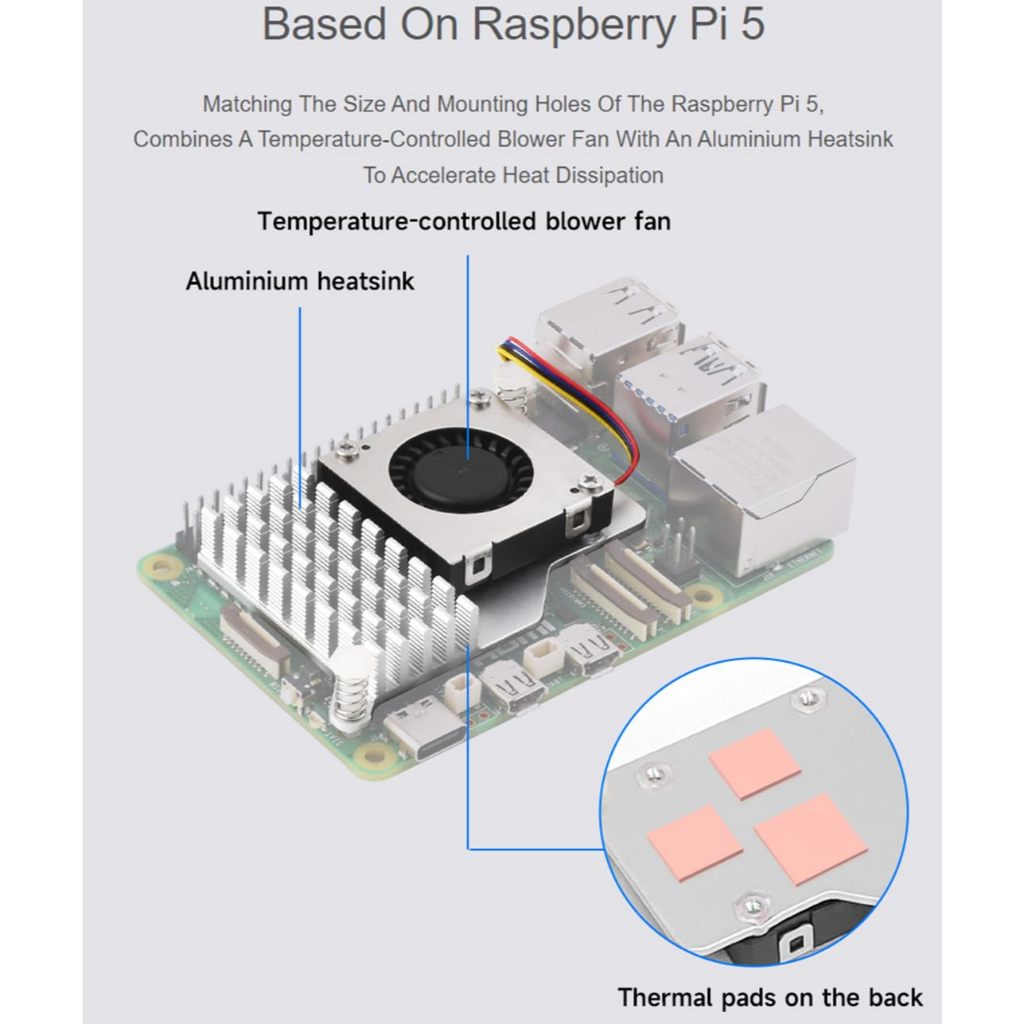 Based On Raspberry Pi 5

Matching The Size And Mounting Holes Of The Raspberry Pi 5, Combines A Temperature-Controlled Blower Fan With An Aluminium Heatsink To Accelerate Heat Dissipation

Temperature-controlled blower fan

Aluminium heatsink

Thermal pads on the back