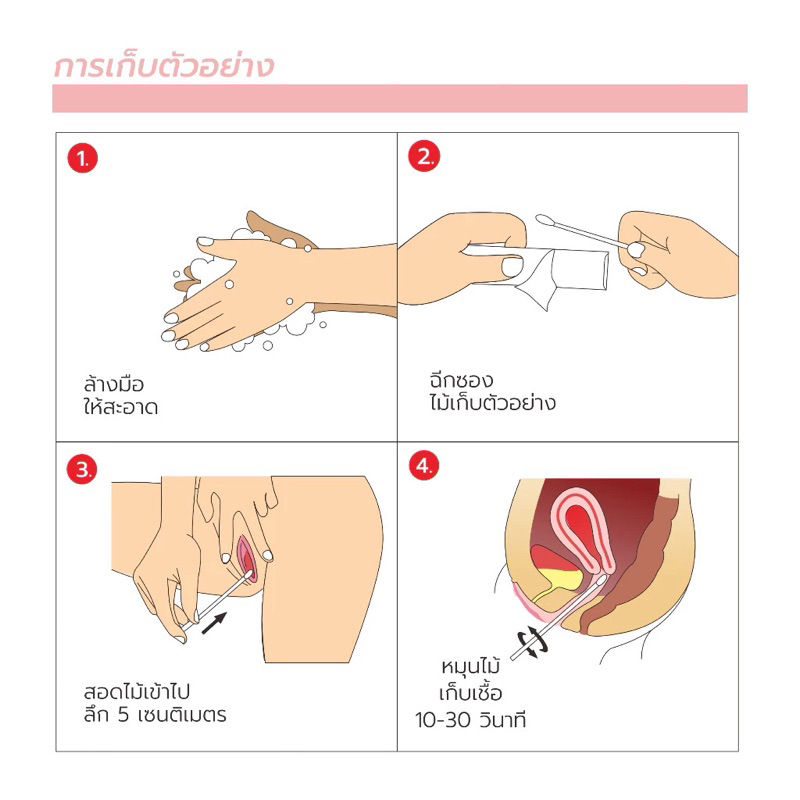 การเก็บตัวอย่าง

1.
ล้างมือ
ให้สะอาด

2.
ฉีกซอง
ไม้เก็บตัวอย่าง

3.
สอดไม้เข้าไป
ลึก 5 เซนติเมตร

4.
หมุนไม้
เก็บเชื้อ
10-30 วินาที