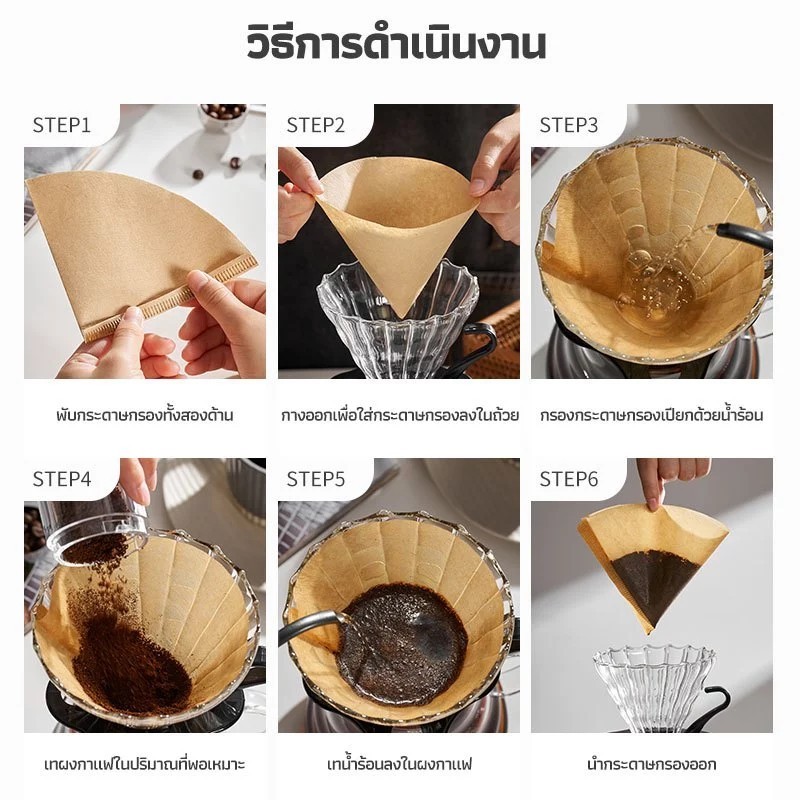 วิธีการดำเนินงาน

STEP1

พับกระดาษกรองทั้งสองด้าน

STEP2

กางออกเพื่อใส่กระดาษกรองลงในถ้วย

STEP3

กรองกระดาษกรองเปียกด้วยน้ำร้อน

STEP4

เทผงกาแฟในปริมาณที่พอเหมาะ

STEP5

เทน้ำร้อนลงในผงกาแฟ

STEP6

นำกระดาษกรองออก