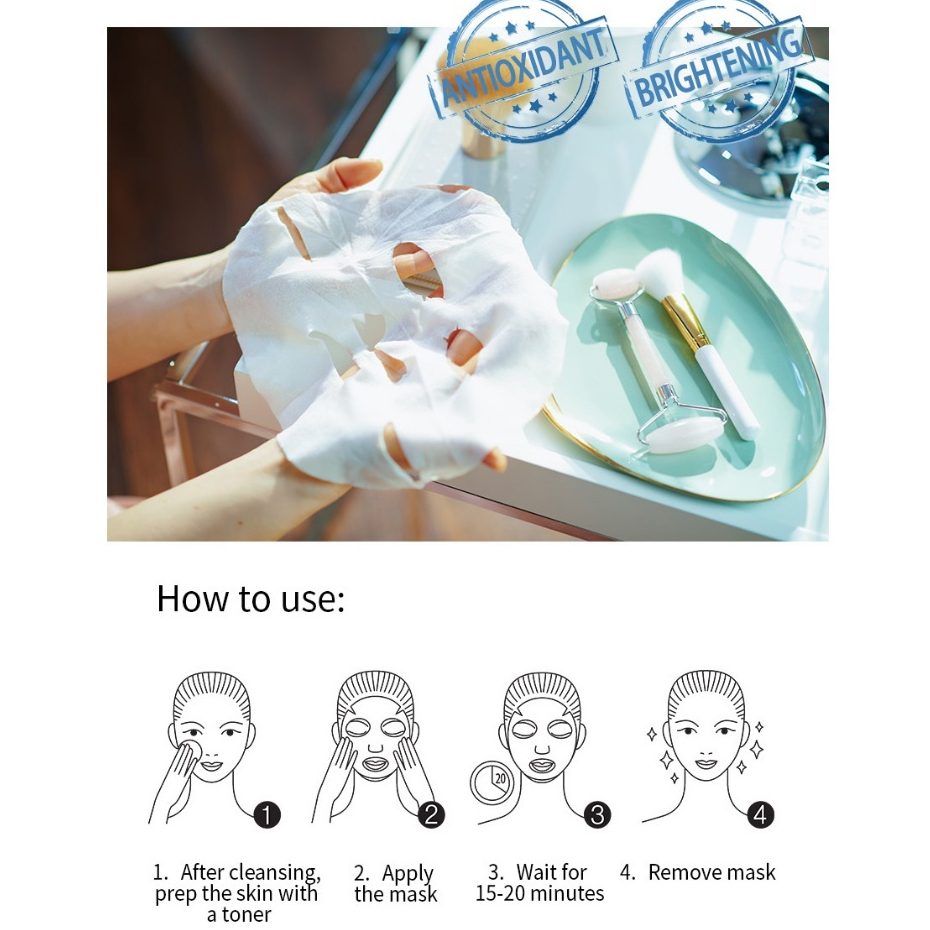 ANTIOXIDANT

BRIGHTENING

How to use:

20

1

2

3

4

1. After cleansing, prep the skin with a toner

2. Apply the mask

3. Wait for 15-20 minutes

4. Remove mask