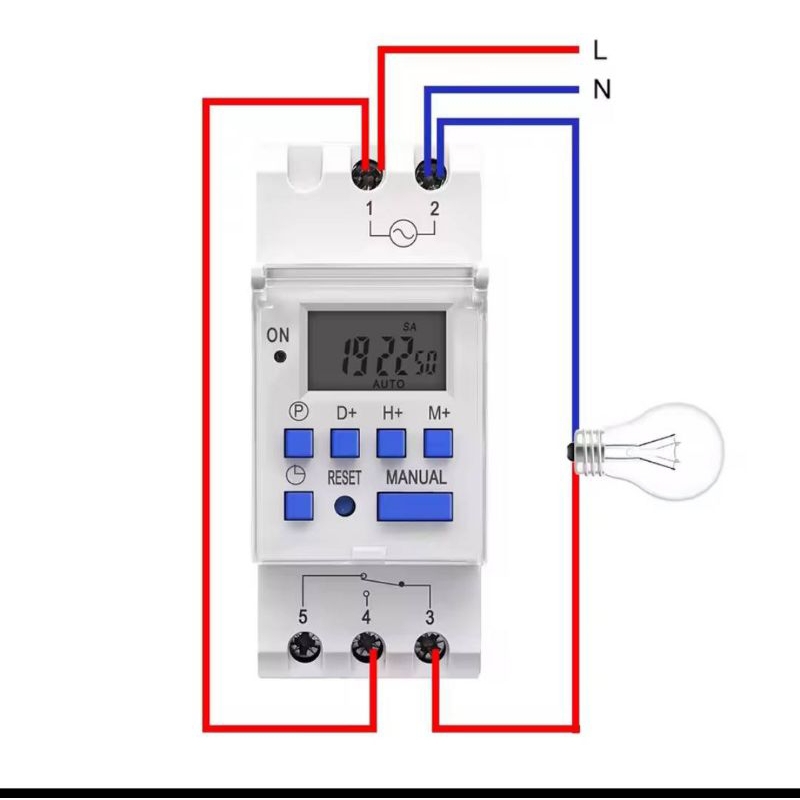 L
N
1 2
ON
SA
19:22 50
AUTO
Ⓟ D+ H+ M+
RESET MANUAL
5 4 3