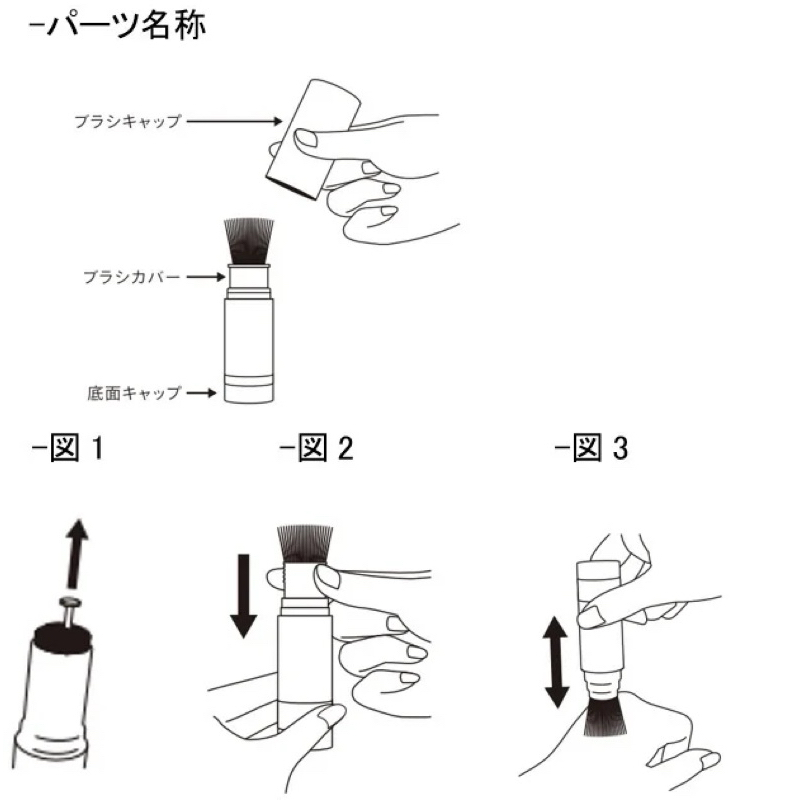 -パーツ名称

ブラシキャップ

ブラシカバー

底面キャップ

-図 1

-図 2

-図 3