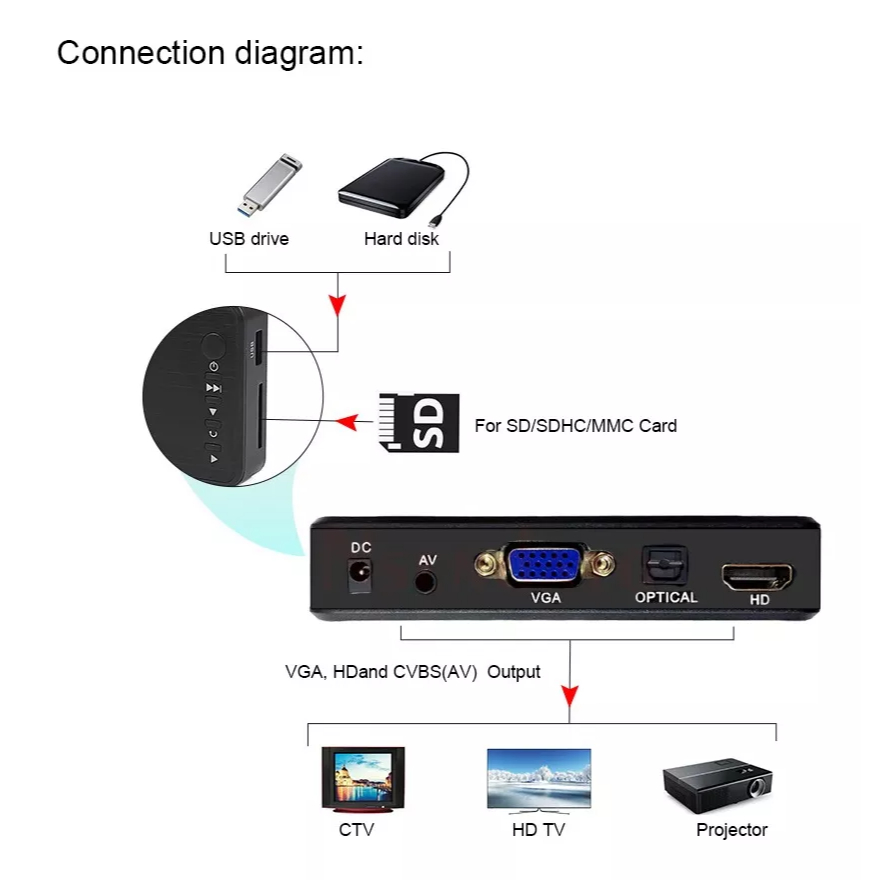 Connection diagram:

USB drive
Hard disk

USB

SD
For SD/SDHC/MMC Card

DC
AV
VGA
OPTICAL
HD

VGA, HDand CVBS(AV) Output

CTV
HD TV
Projector