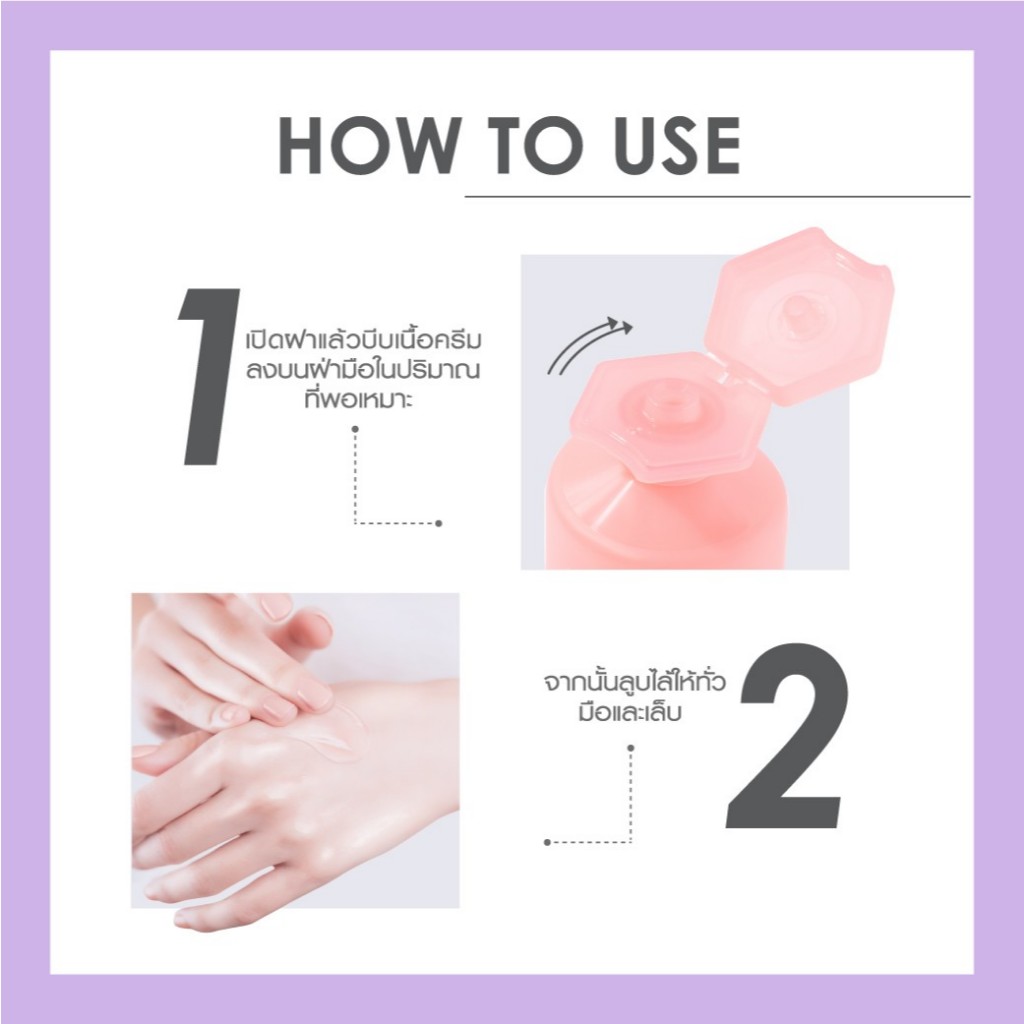 HOW TO USE

1

เปิดฝาแล้วบีบเนื้อครีมลงบนฝ่ามือในปริมาณที่พอเหมาะ

จากนั้นลูบไล้ให้ทั่วมือและเล็บ

2