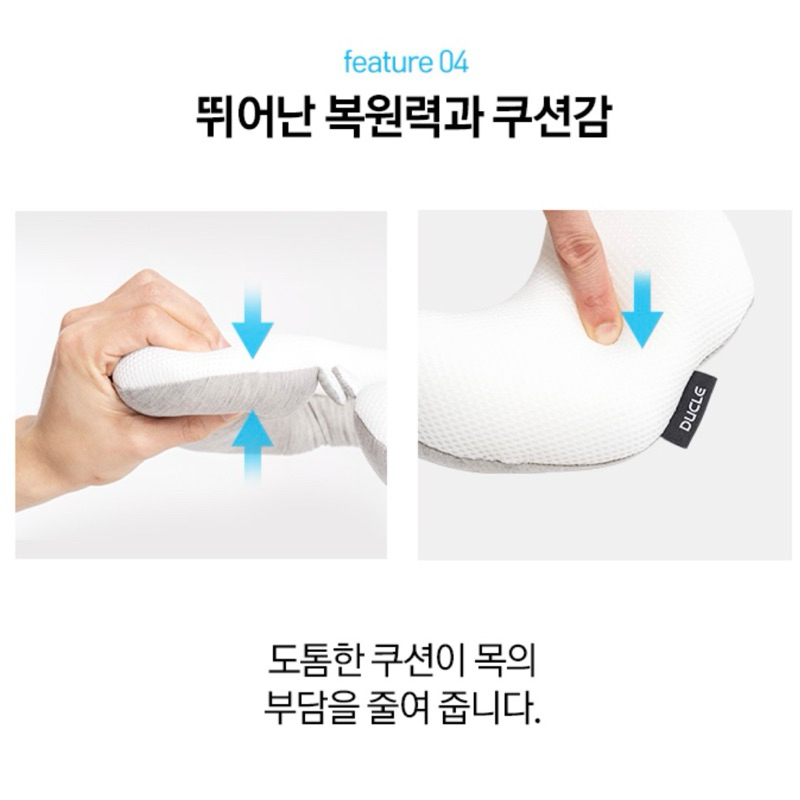 feature 04
뛰어난 복원력과 쿠션감

DUCLE

도톰한 쿠션이 목의
부담을 줄여 줍니다.