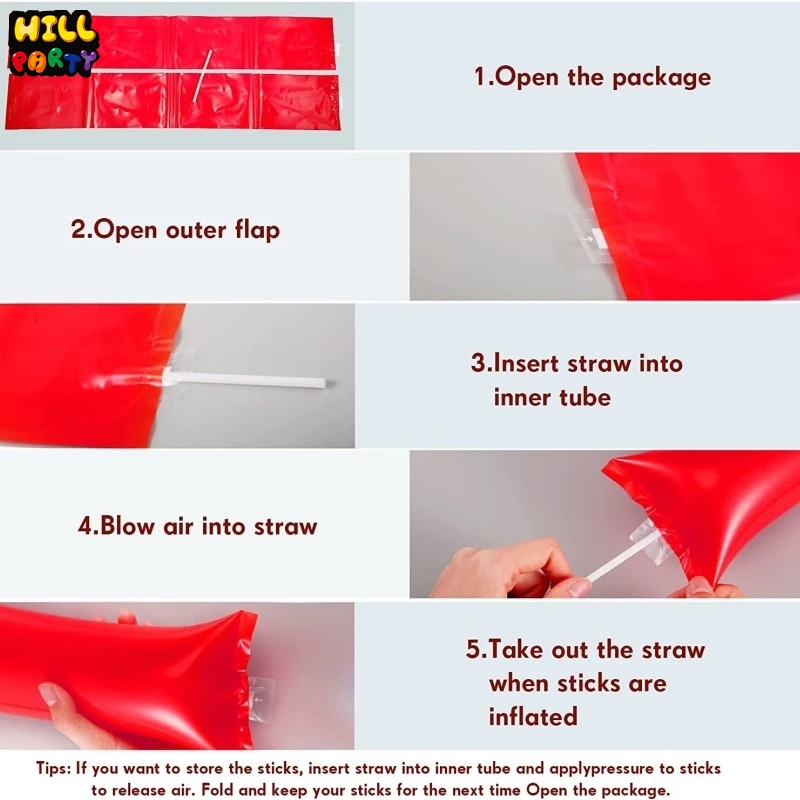 HILL PARTY

1.Open the package

2.Open outer flap

3.Insert straw into inner tube

4.Blow air into straw

5.Take out the straw when sticks are inflated

Tips: If you want to store the sticks, insert straw into inner tube and applypressure to sticks to release air. Fold and keep your sticks for the next time Open the package.