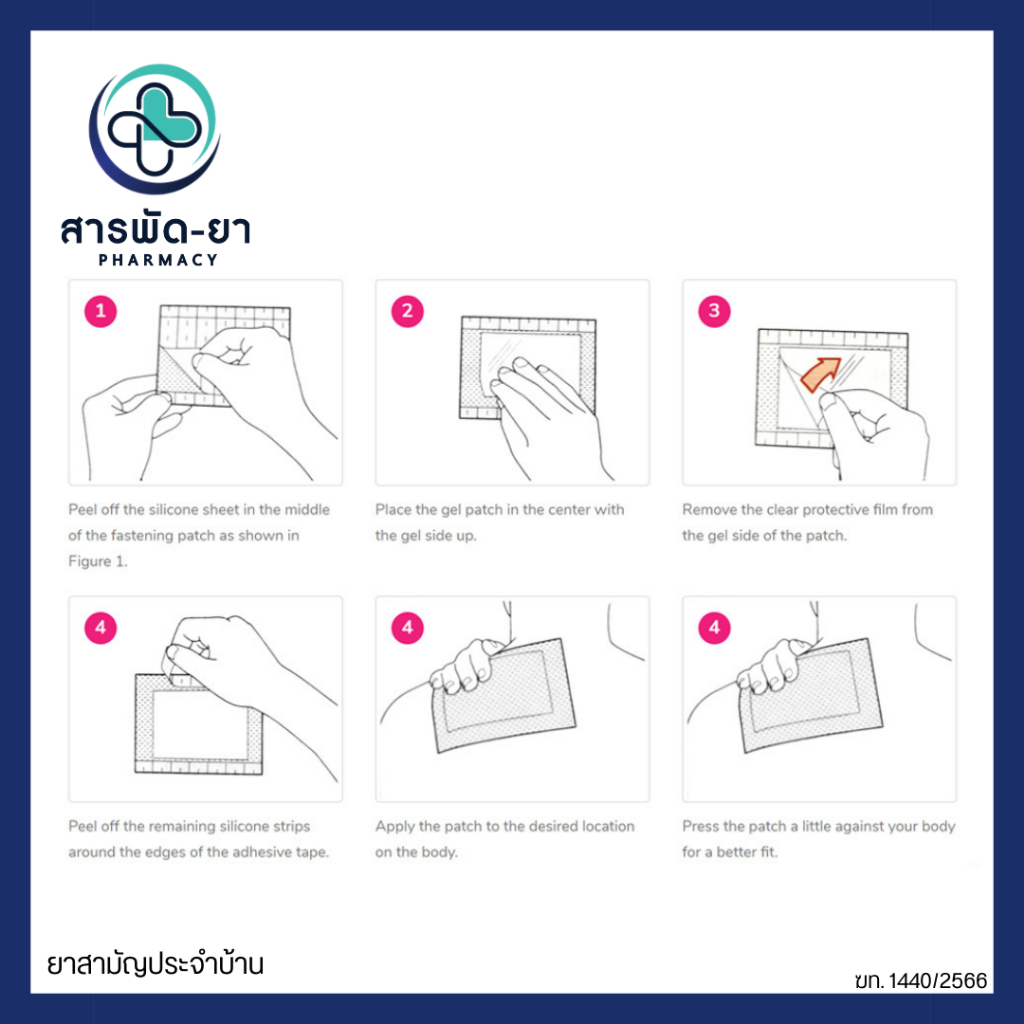 สารพัด-ยา
PHARMACY

1

Peel off the silicone sheet in the middle of the fastening patch as shown in Figure 1.

2

Place the gel patch in the center with the gel side up.

3

Remove the clear protective film from the gel side of the patch.

4

Peel off the remaining silicone strips around the edges of the adhesive tape.

4

Apply the patch to the desired location on the body.

4

Press the patch a little against your body for a better fit.

ยาสามัญประจำบ้าน

ฆท. 1440/2566