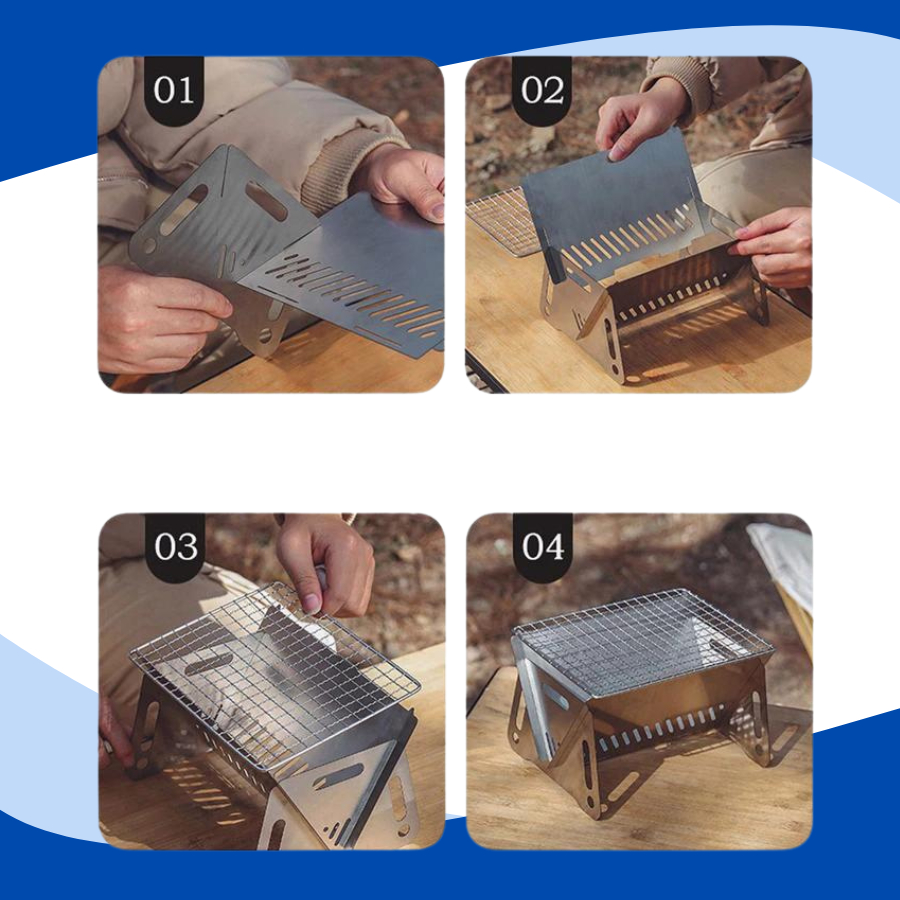 01

02

03

04