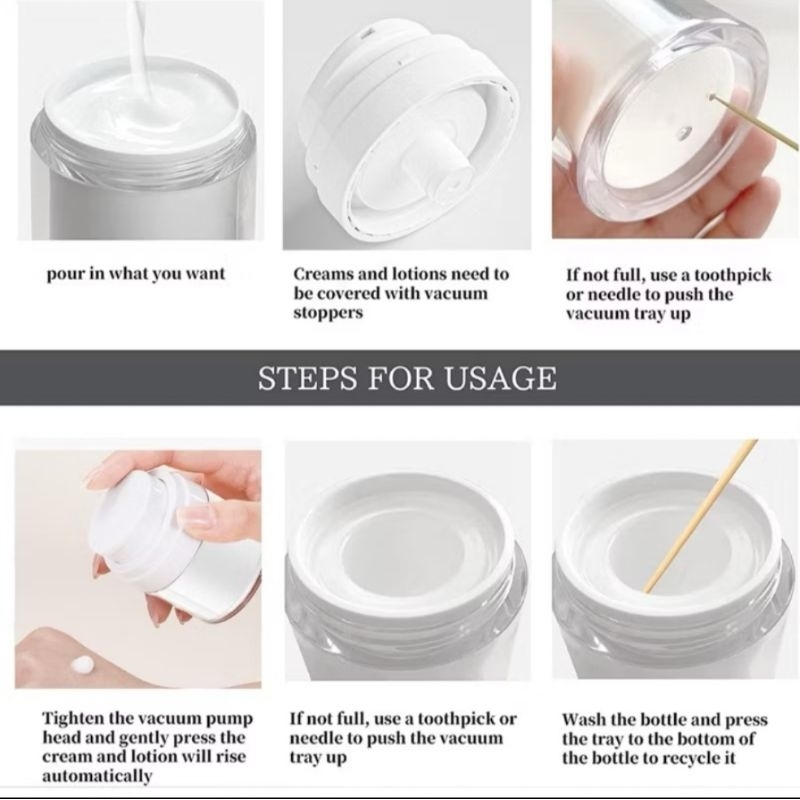 pour in what you want

Creams and lotions need to be covered with vacuum stoppers

If not full, use a toothpick or needle to push the vacuum tray up

STEPS FOR USAGE

Tighten the vacuum pump head and gently press the cream and lotion will rise automatically

If not full, use a toothpick or needle to push the vacuum tray up

Wash the bottle and press the tray to the bottom of the bottle to recycle it