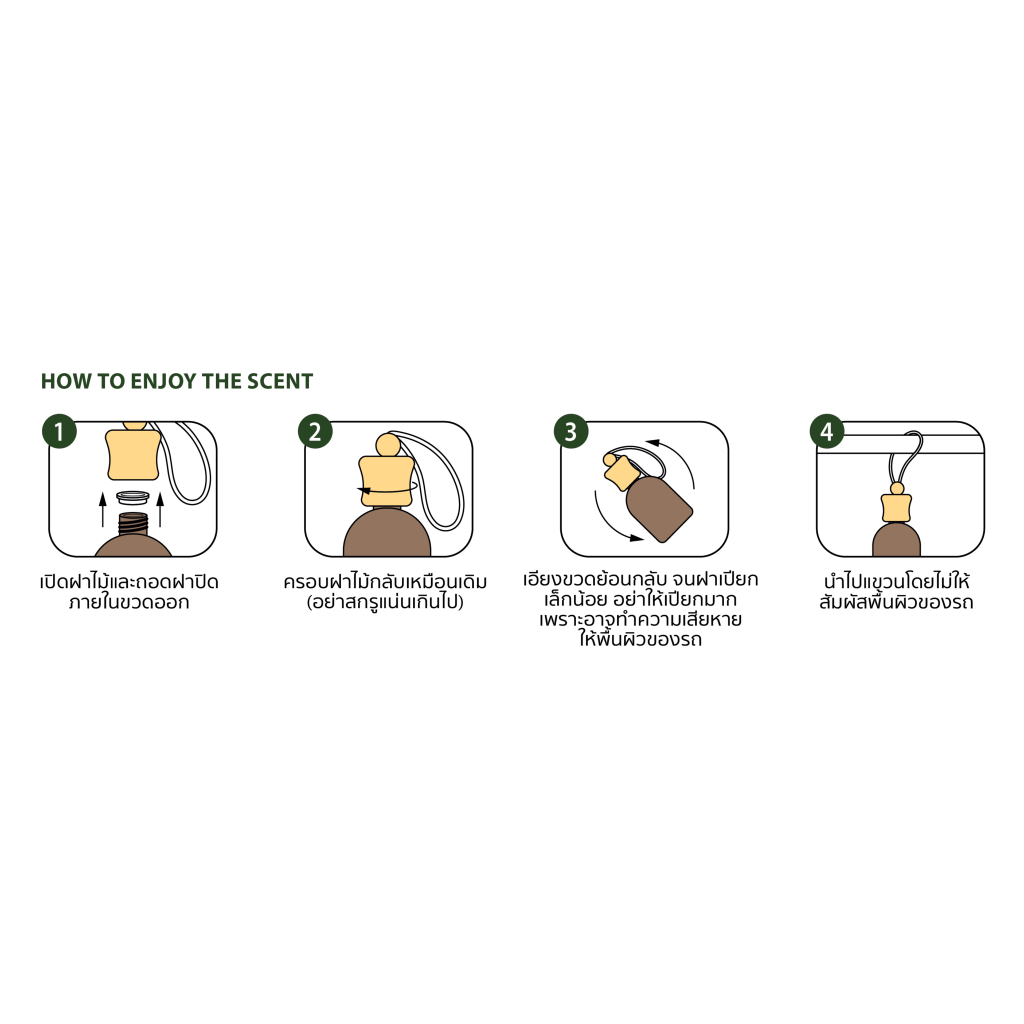 HOW TO ENJOY THE SCENT

1

เปิดฝาไม้และถอดฝาปิดภายในขวดออก

2

ครอบฝาไม้กลับเหมือนเดิม (อย่าสกรูแน่นเกินไป)

3

เอียงขวดย้อนกลับ จนฝาเปียกเล็กน้อย อย่าให้เปียกมาก เพราะอาจทำความเสียหายให้พื้นผิวของรถ

4

นำไปแขวนโดยไม่ให้สัมผัสพื้นผิวของรถ