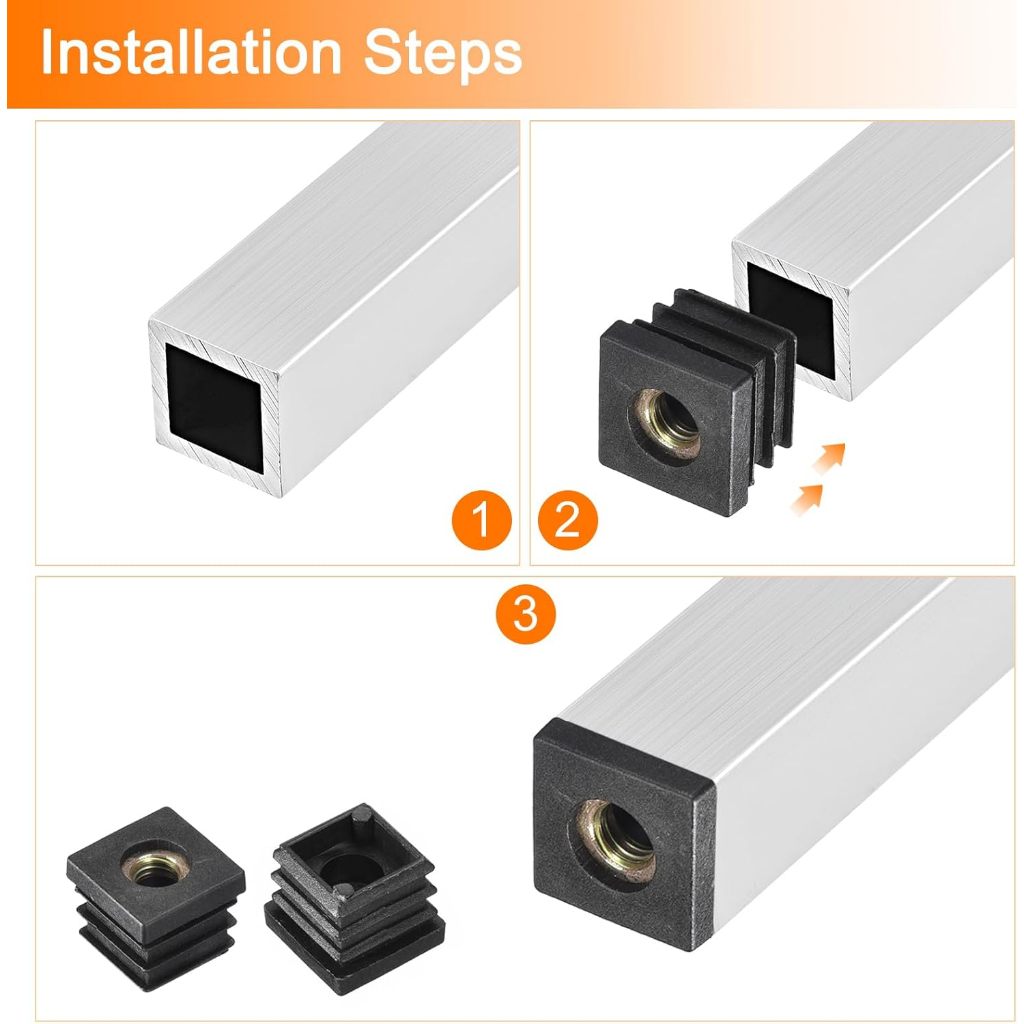 Installation Steps

1

2

3