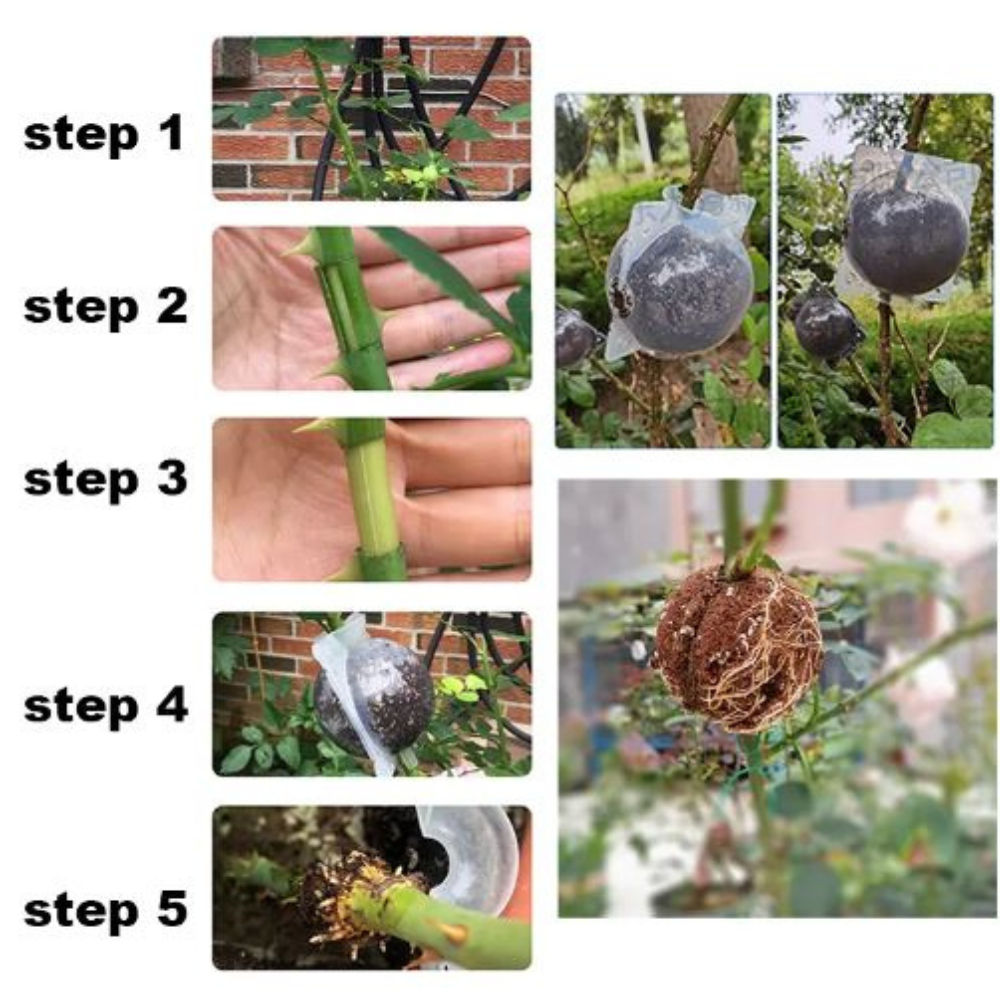 step 1

step 2

step 3

step 4

step 5