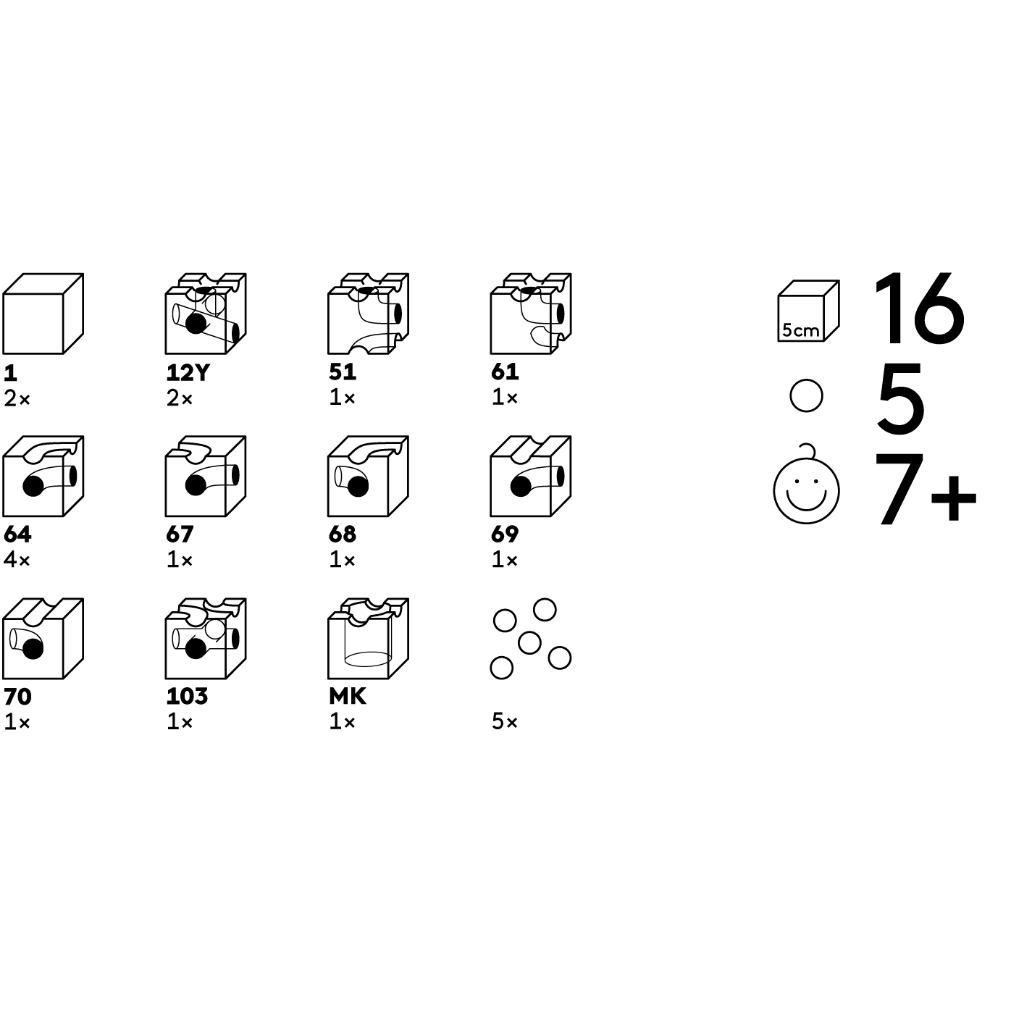 1
2×

12Y
2×

51
1×

61
1×

64
4×

67
1×

68
1×

69
1×

70
1×

103
1×

MK
1×

5×

5cm 16

5

7+