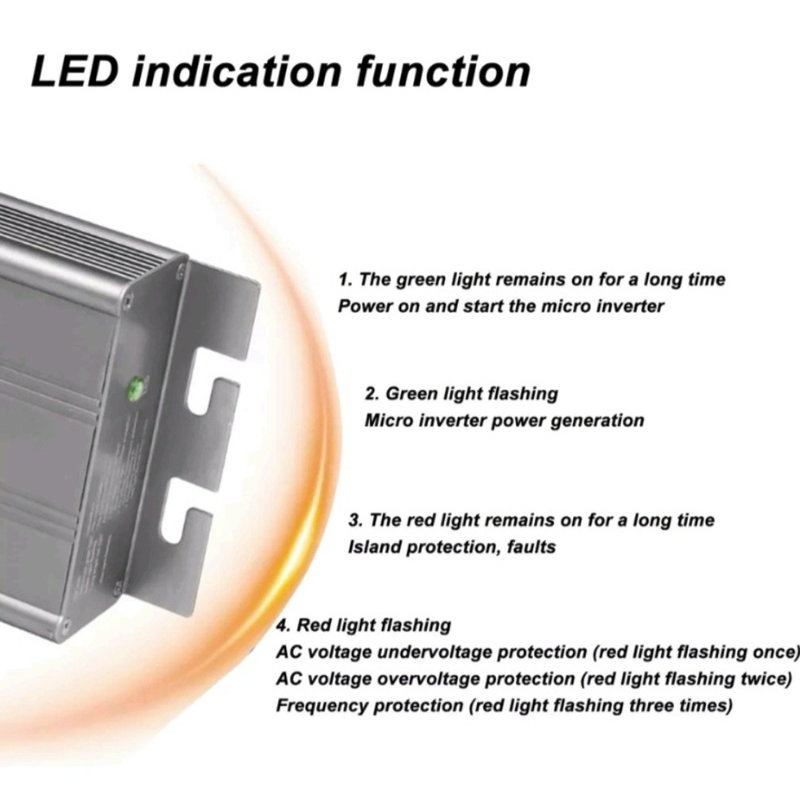 LED indication function

1. The green light remains on for a long time
Power on and start the micro inverter

2. Green light flashing
Micro inverter power generation

3. The red light remains on for a long time
Island protection, faults

4. Red light flashing
AC voltage undervoltage protection (red light flashing once)
AC voltage overvoltage protection (red light flashing twice)
Frequency protection (red light flashing three times)