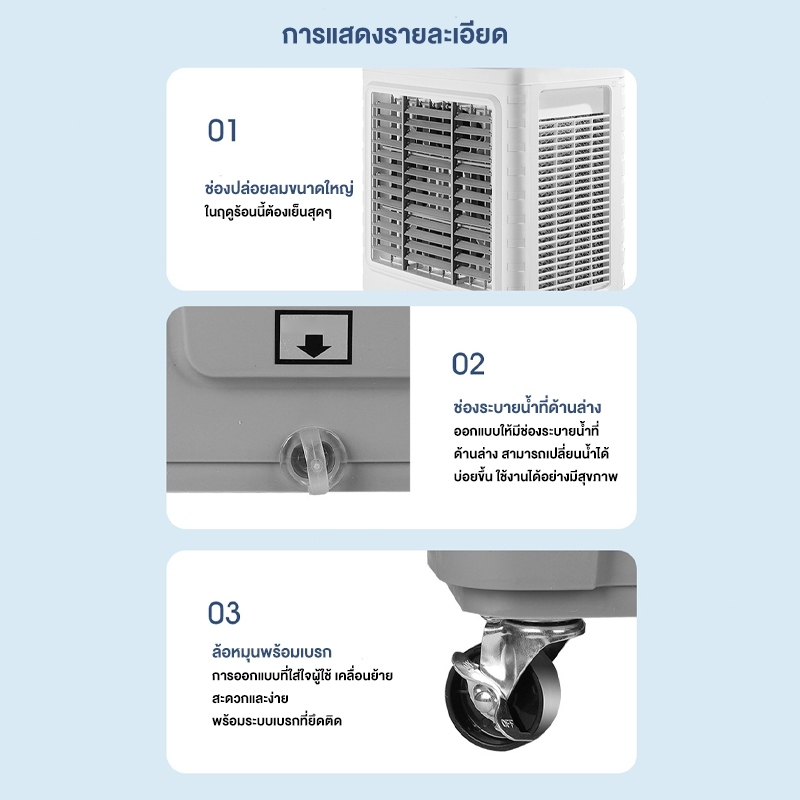 การแสดงรายละเอียด

01

ช่องปล่อยลมขนาดใหญ่
ในฤดูร้อนนี้ต้องเย็นสุดๆ

02

ช่องระบายน้ำที่ด้านล่าง
ออกแบบให้มีช่องระบายน้ำที่ด้านล่าง สามารถเปลี่ยนน้ำได้บ่อยขึ้น ใช้งานได้อย่างมีสุขภาพ

03

ล้อหมุนพร้อมเบรก
การออกแบบที่ใส่ใจผู้ใช้ เคลื่อนย้ายสะดวกและง่าย
พร้อมระบบเบรกที่ยึดติด

OFF