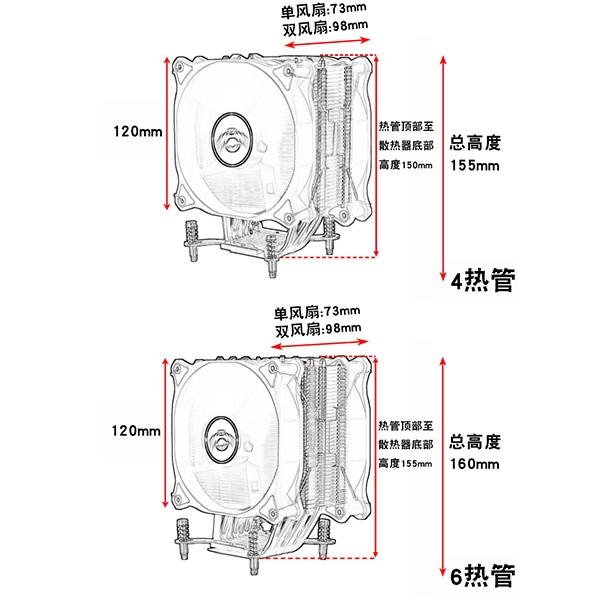 单风扇:73mm
双风扇:98mm

120mm

热管顶部至
散热器底部
高度150mm

总高度
155mm

4热管

单风扇:73mm
双风扇:98mm

120mm

热管顶部至
散热器底部
高度155mm

总高度
160mm

6热管