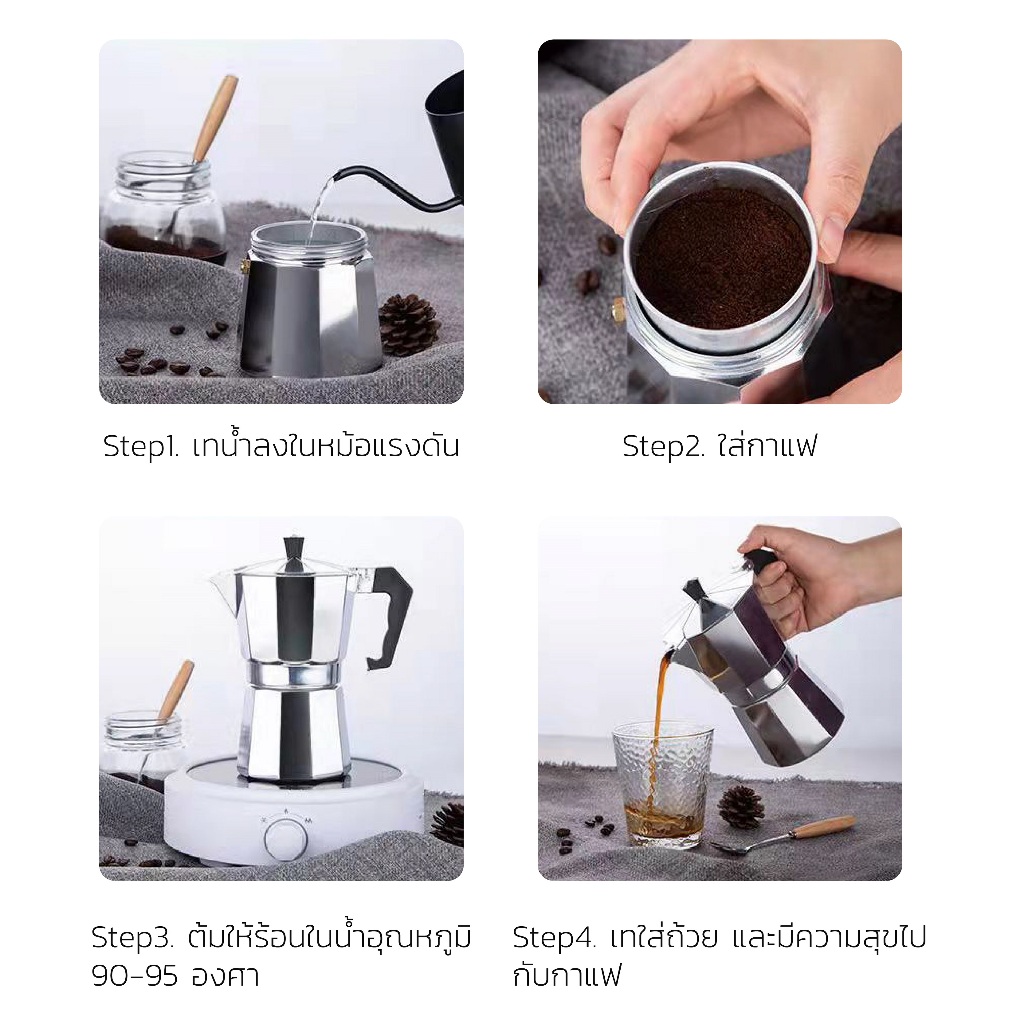 Step1. เทน้ำลงในหม้อแรงดัน

Step2. ใส่กาแฟ

Step3. ต้มให้ร้อนในน้ำอุณหภูมิ 90-95 องศา

Step4. เทใส่ถ้วย และมีความสุขไปกับกาแฟ