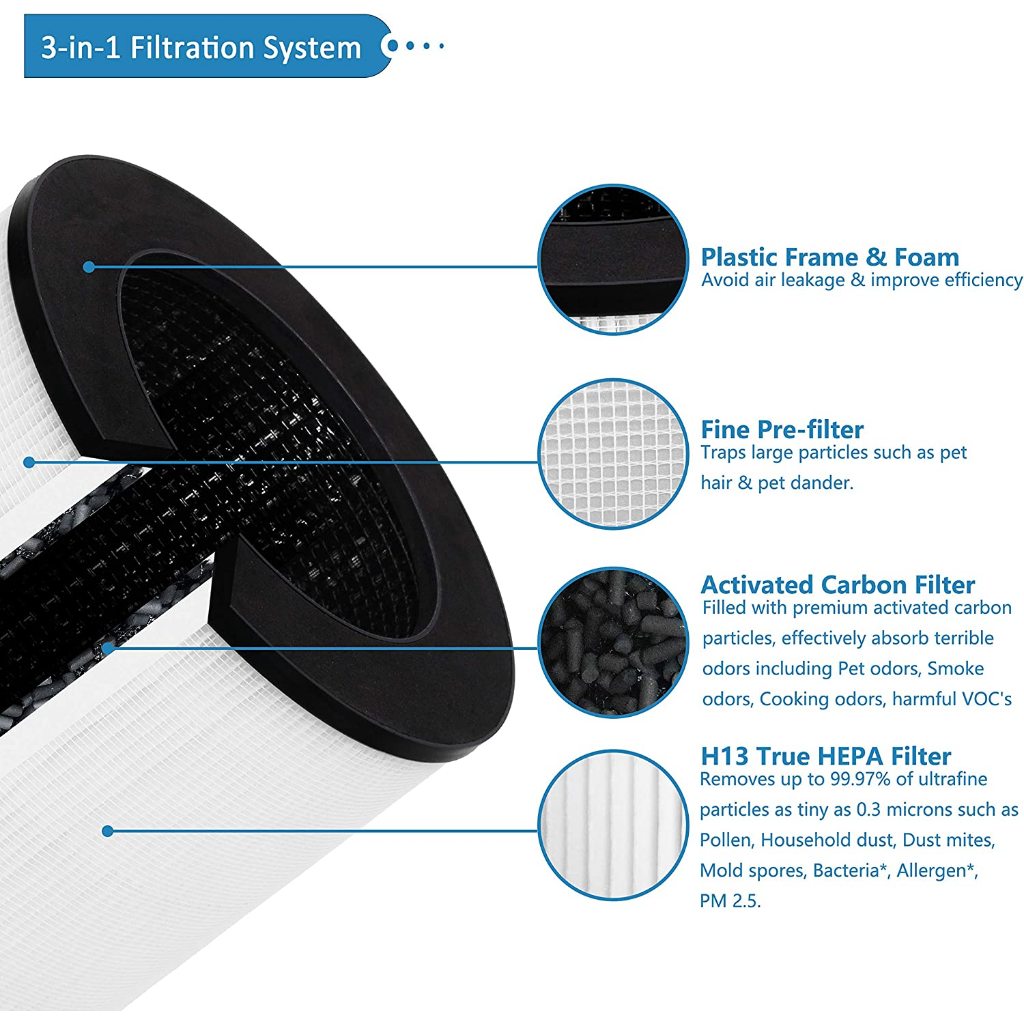 3-in-1 Filtration System

Plastic Frame & Foam
Avoid air leakage & improve efficiency

Fine Pre-filter
Traps large particles such as pet hair & pet dander.

Activated Carbon Filter
Filled with premium activated carbon particles, effectively absorb terrible odors including Pet odors, Smoke odors, Cooking odors, harmful VOC's

H13 True HEPA Filter
Removes up to 99.97% of ultrafine particles as tiny as 0.3 microns such as Pollen, Household dust, Dust mites, Mold spores, Bacteria*, Allergen*, PM 2.5.