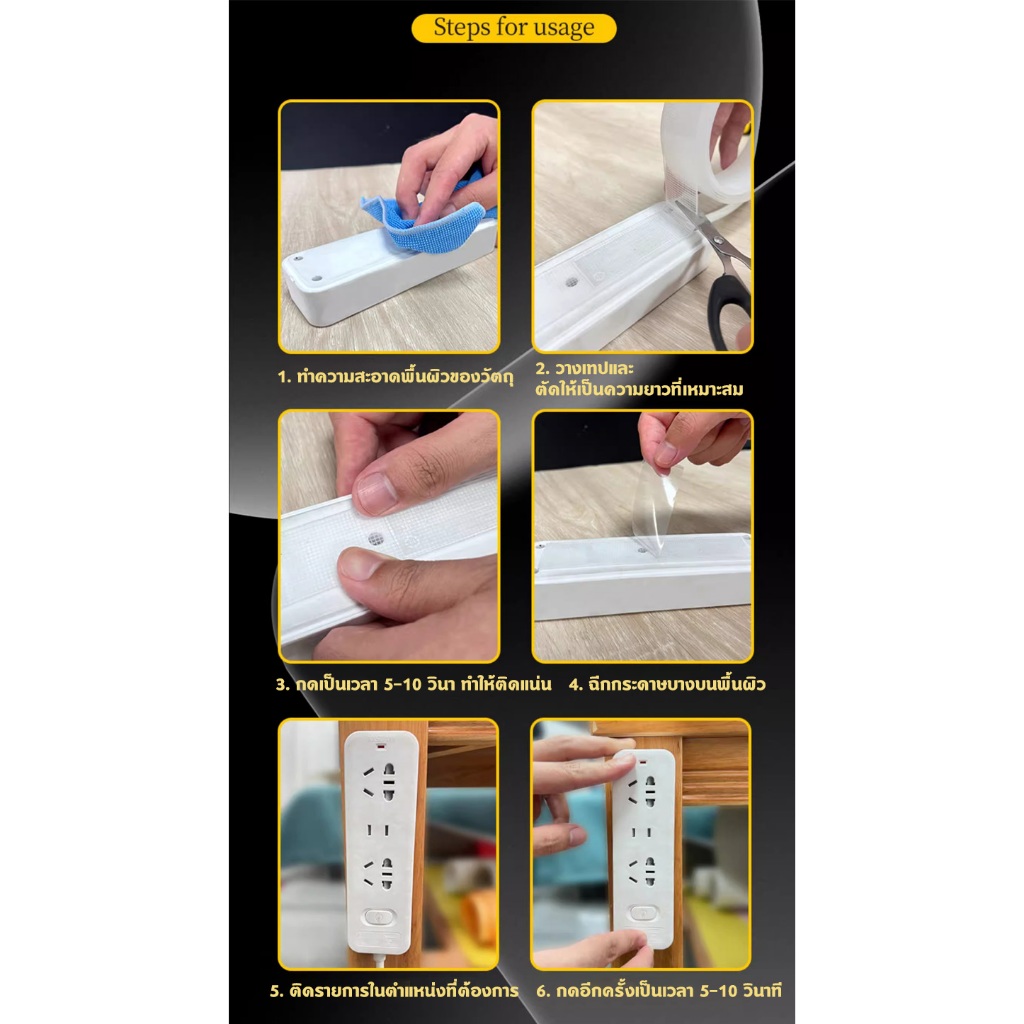 Steps for usage

1. ทำความสะอาดพื้นผิวของวัตถุ

2. วางเทปและ
ตัดให้เป็นความยาวที่เหมาะสม

3. กดเป็นเวลา 5-10 วินา ทำให้ติดแน่น

4. ฉีกกระดาษบางบนพื้นผิว

5. ติดรายการในตำแหน่งที่ต้องการ

6. กดอีกครั้งเป็นเวลา 5-10 วินาที